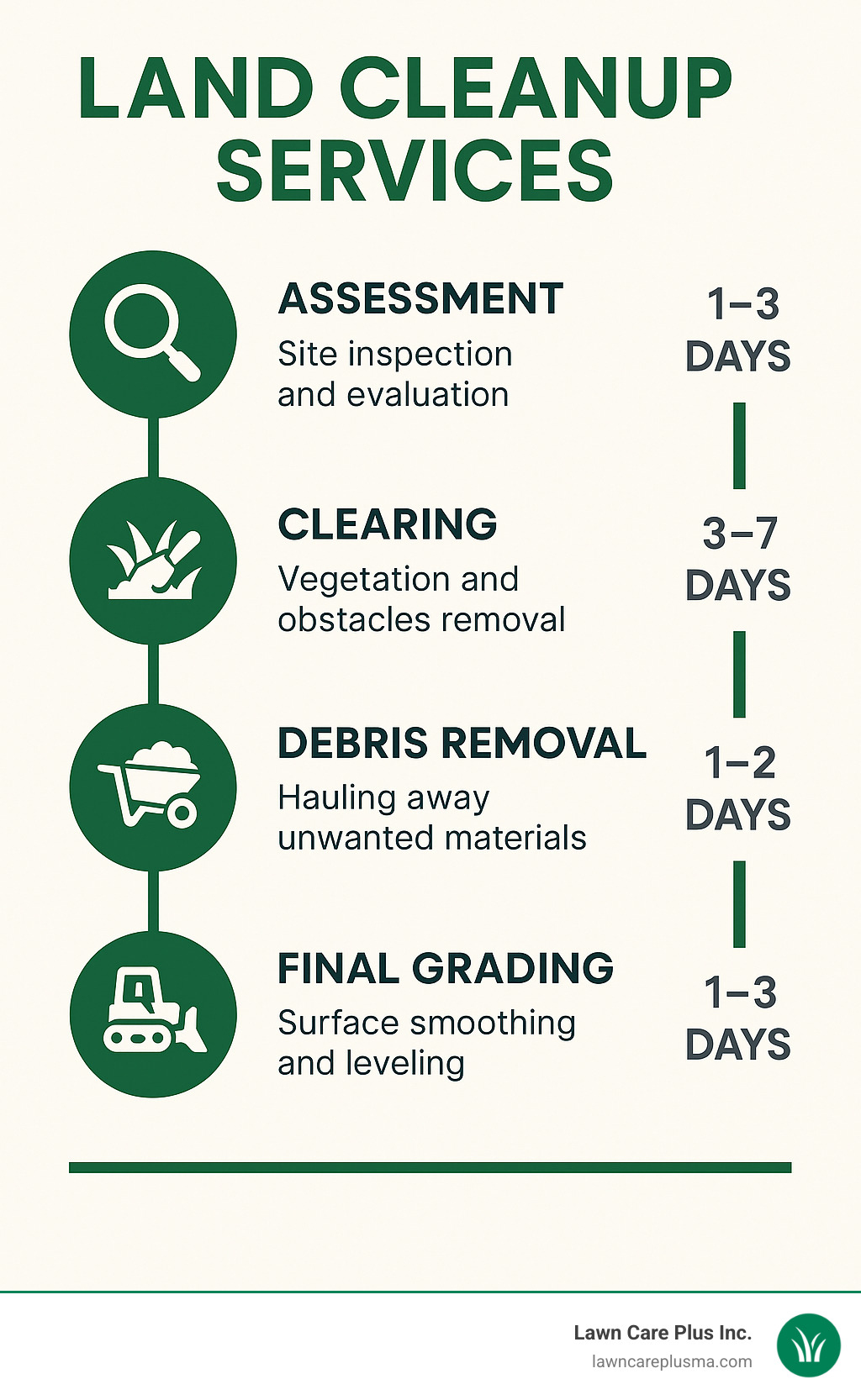 LAND CLEANUP SERVICES

ASSESSMENT
Site inspection and evaluation

1–3 DAYS

CLEARING
Vegetation and obstacles removal

3–7 DAYS

DEBRIS REMOVAL
Hauling away unwanted materials

1–2 DAYS

FINAL GRADING
Surface smoothing and leveling

1–3 DAYS

Lawn Care Plus Inc.
lawncareplusma.com