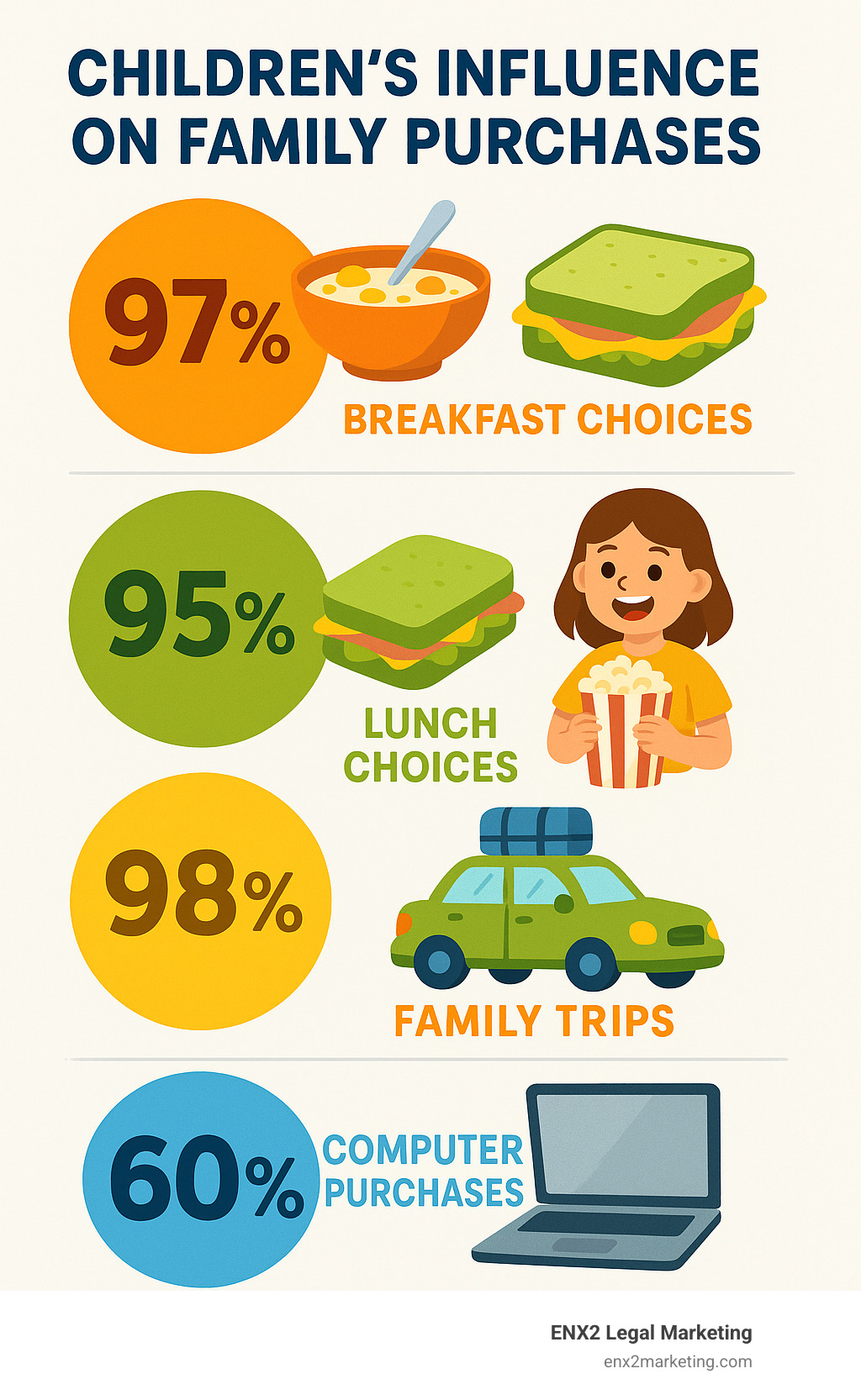 CHILDREN'S INFLUENCE ON FAMILY PURCHASES

97%

BREAKFAST CHOICES

95%

LUNCH CHOICES

98%

FAMILY TRIPS

60%

COMPUTER PURCHASES

ENX2 Legal Marketing
enx2marketing.com