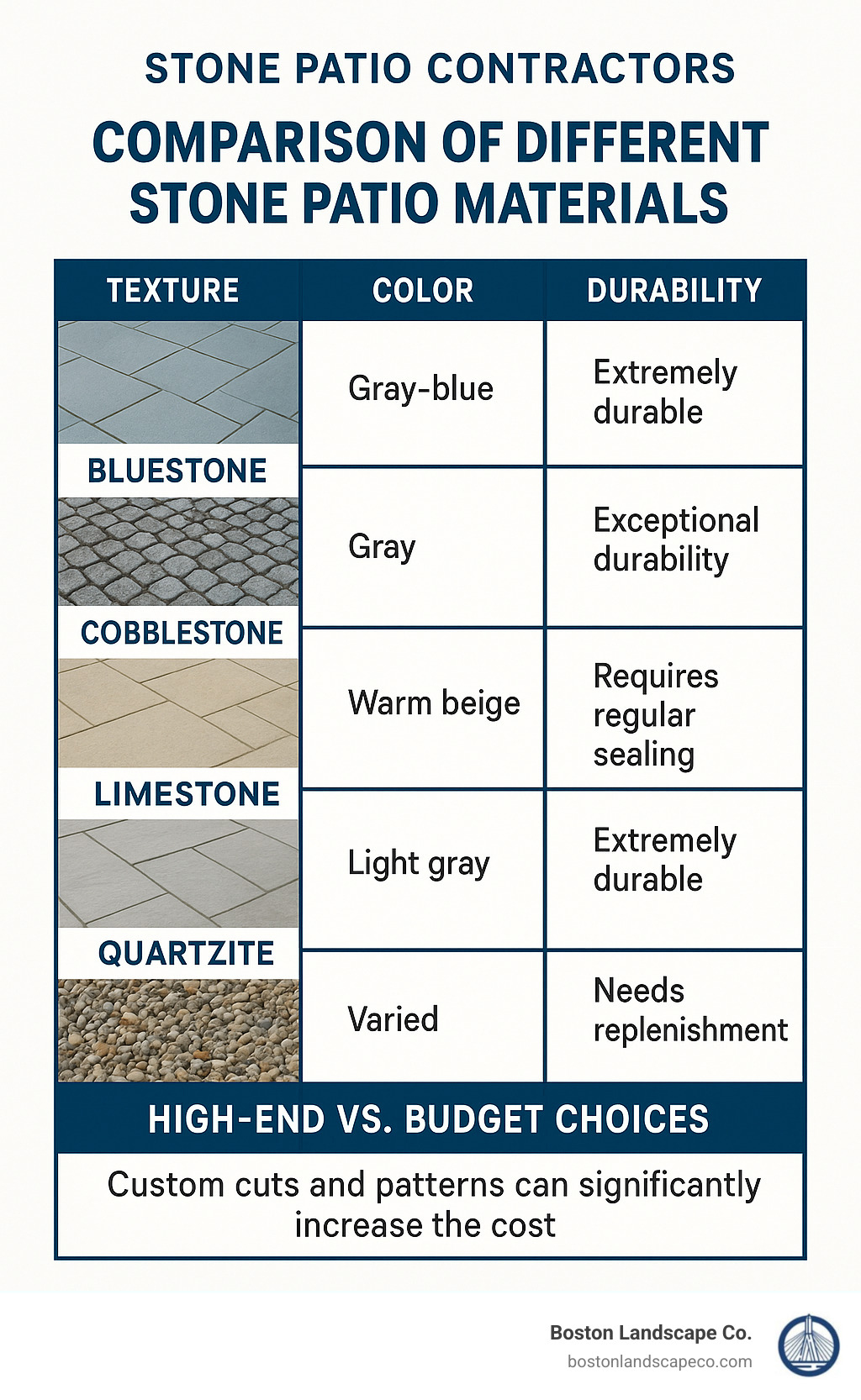 STONE PATIO CONTRACTORS

COMPARISON OF DIFFERENT STONE PATIO MATERIALS

| TEXTURE | COLOR | DURABILITY |
|---|---|---|
| BLUESTONE | Gray-blue | Extremely durable |
| COBBLESTONE | Gray | Exceptional durability |
| LIMESTONE | Warm beige | Requires regular sealing |
| QUARTZITE | Light gray | Extremely durable |
| | Varied | Needs replenishment |

HIGH-END VS. BUDGET CHOICES

Custom cuts and patterns can significantly increase the cost

Boston Landscape Co.
bostonlandscapeco.com