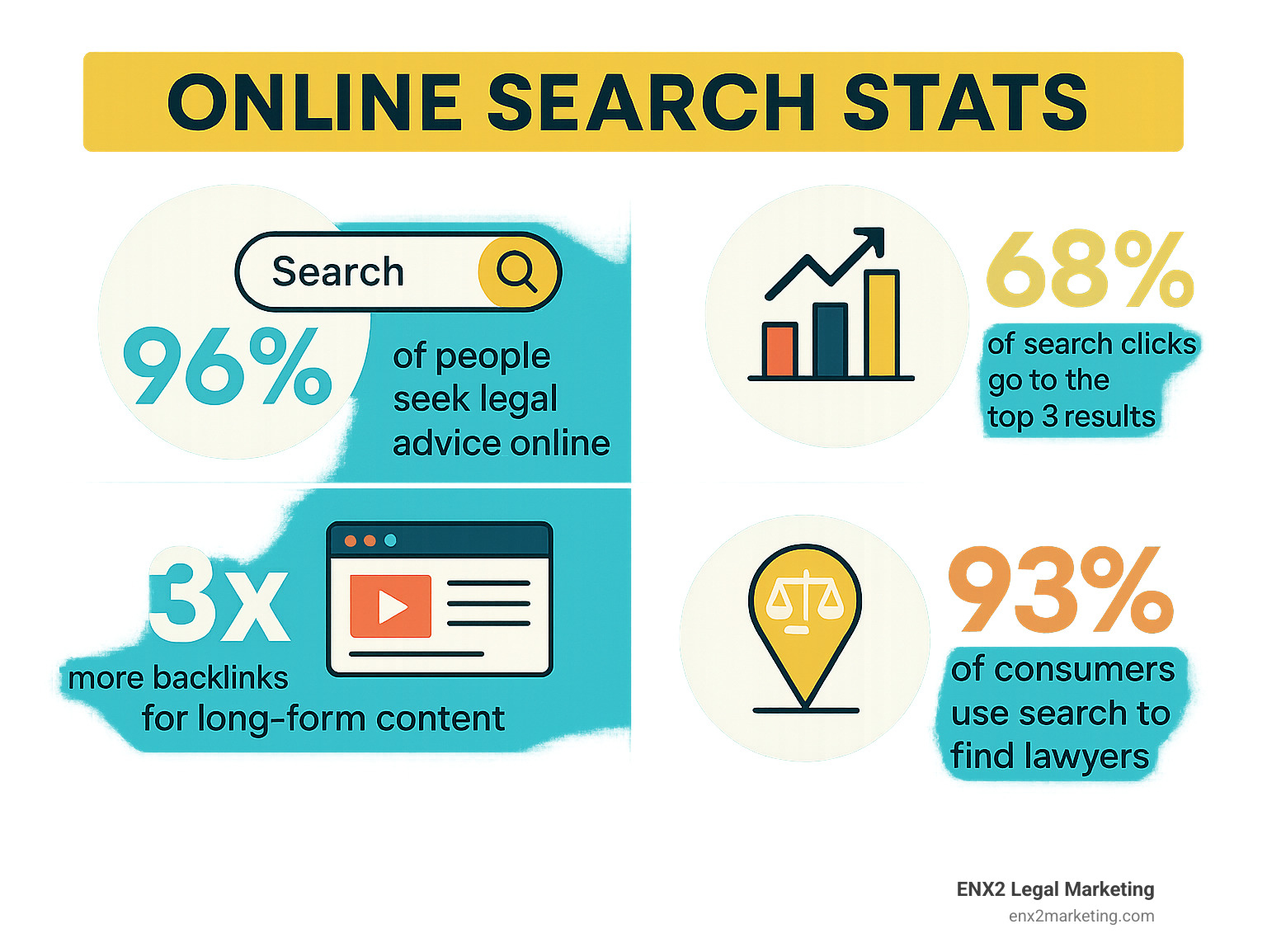 ONLINE SEARCH STATS

Search

96% of people seek legal advice online

68% of search clicks go to the top 3 results

3x more backlinks for long-form content

93% of consumers use search to find lawyers

ENX2 Legal Marketing
enx2marketing.com