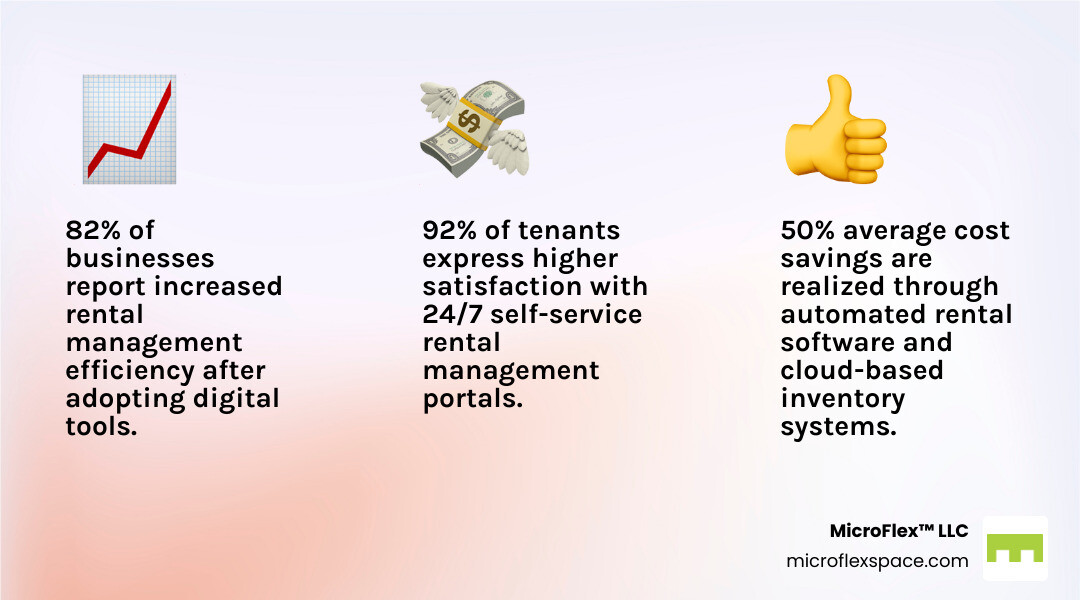 82% of businesses report increased rental management efficiency after adopting digital tools.

92% of tenants express higher satisfaction with 24/7 self-service rental management portals.

50% average cost savings are realized through automated rental software and cloud-based inventory systems.

MicroFlex™ LLC
microflexspace.com