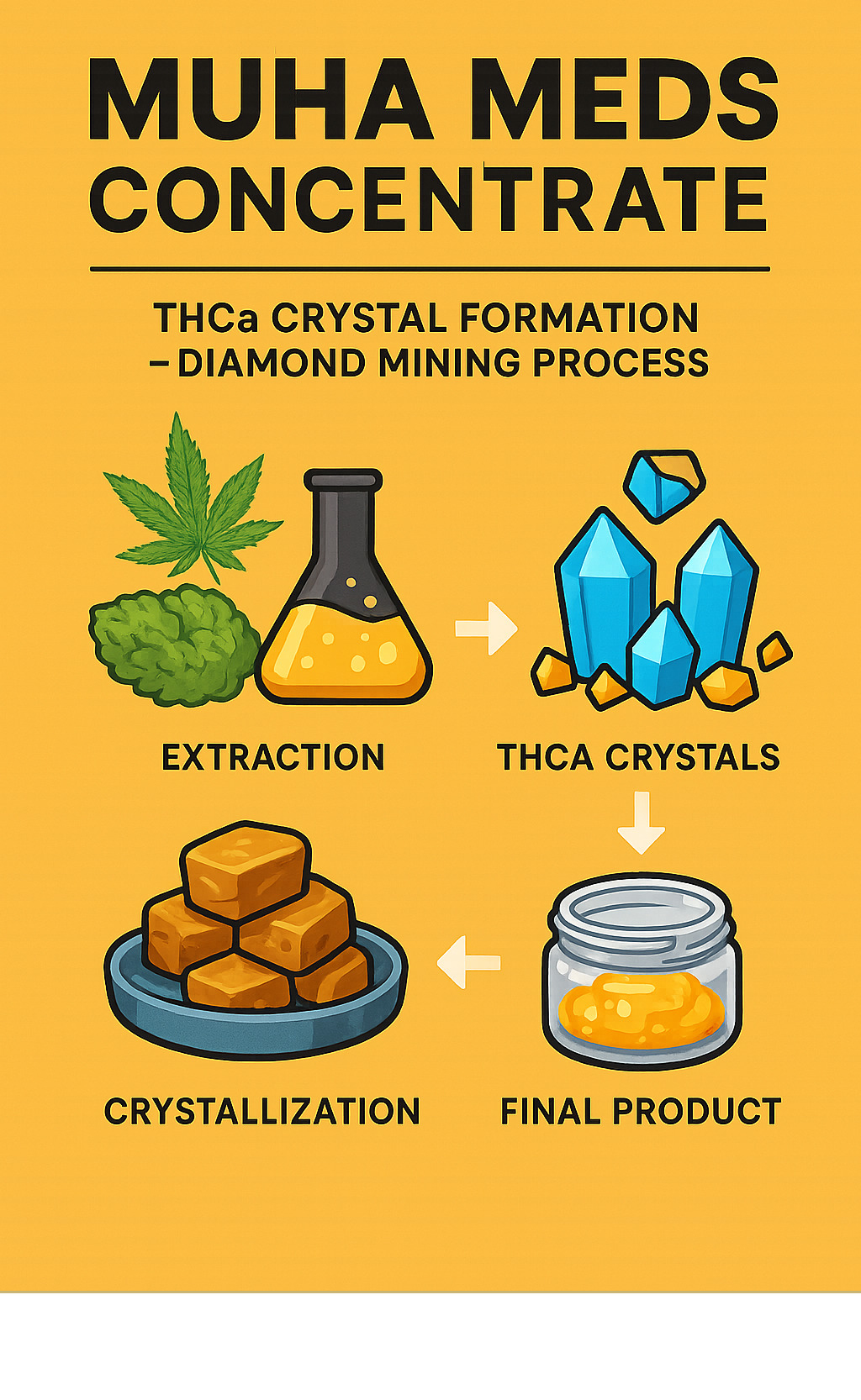 MUHA MEDS CONCENTRATE

THCa CRYSTAL FORMATION – DIAMOND MINING PROCESS

EXTRACTION

THCA CRYSTALS

CRYSTALLIZATION

FINAL PRODUCT