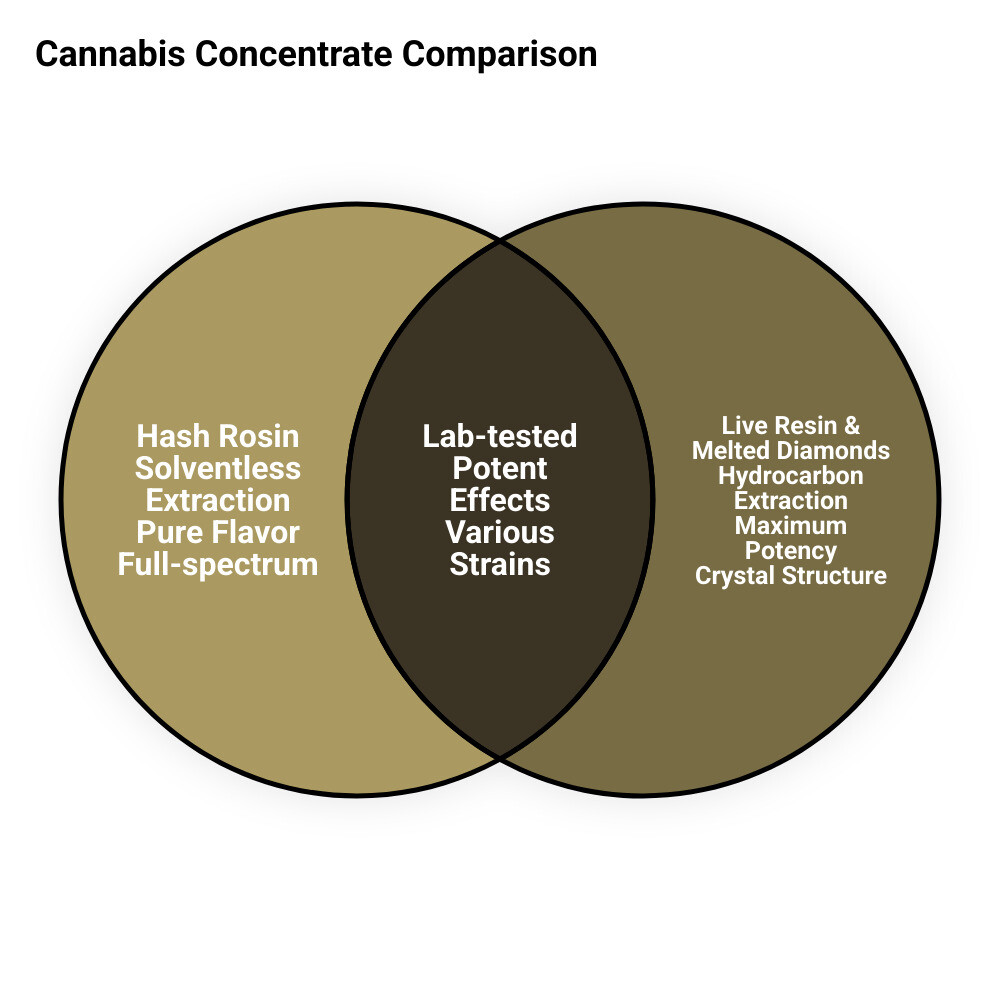 Cannabis Concentrate Comparison

Hash Rosin
Solventless
Extraction
Pure Flavor
Full-spectrum

Lab-tested
Potent
Effects
Various
Strains

Live Resin &
Melted Diamonds
Hydrocarbon
Extraction
Maximum
Potency
Crystal Structure