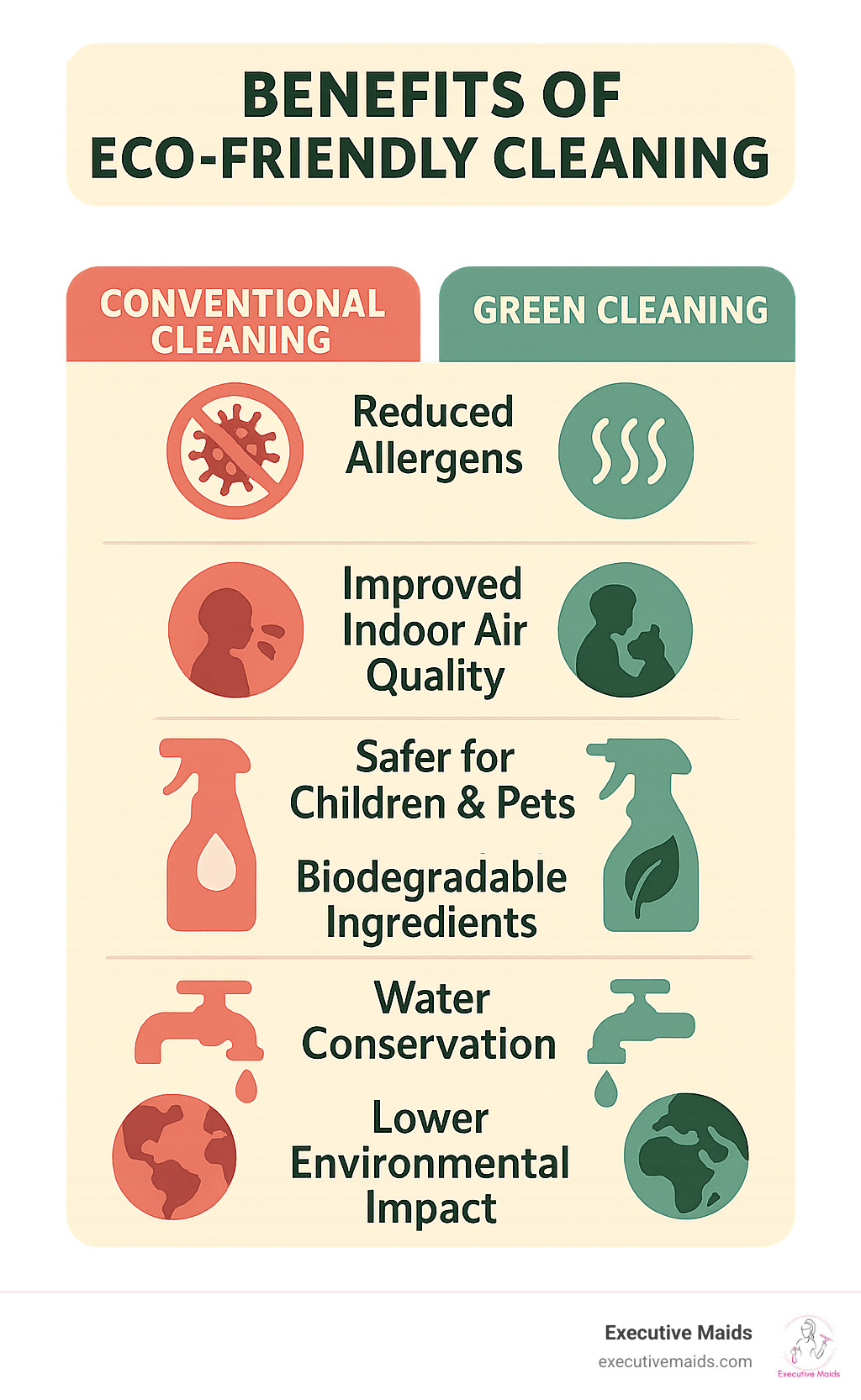 BENEFITS OF ECO-FRIENDLY CLEANING

CONVENTIONAL CLEANING

GREEN CLEANING

Reduced Allergens

Improved Indoor Air Quality

Safer for Children & Pets

Biodegradable Ingredients

Water Conservation

Lower Environmental Impact

Executive Maids
executivemaids.com

Executive Maids