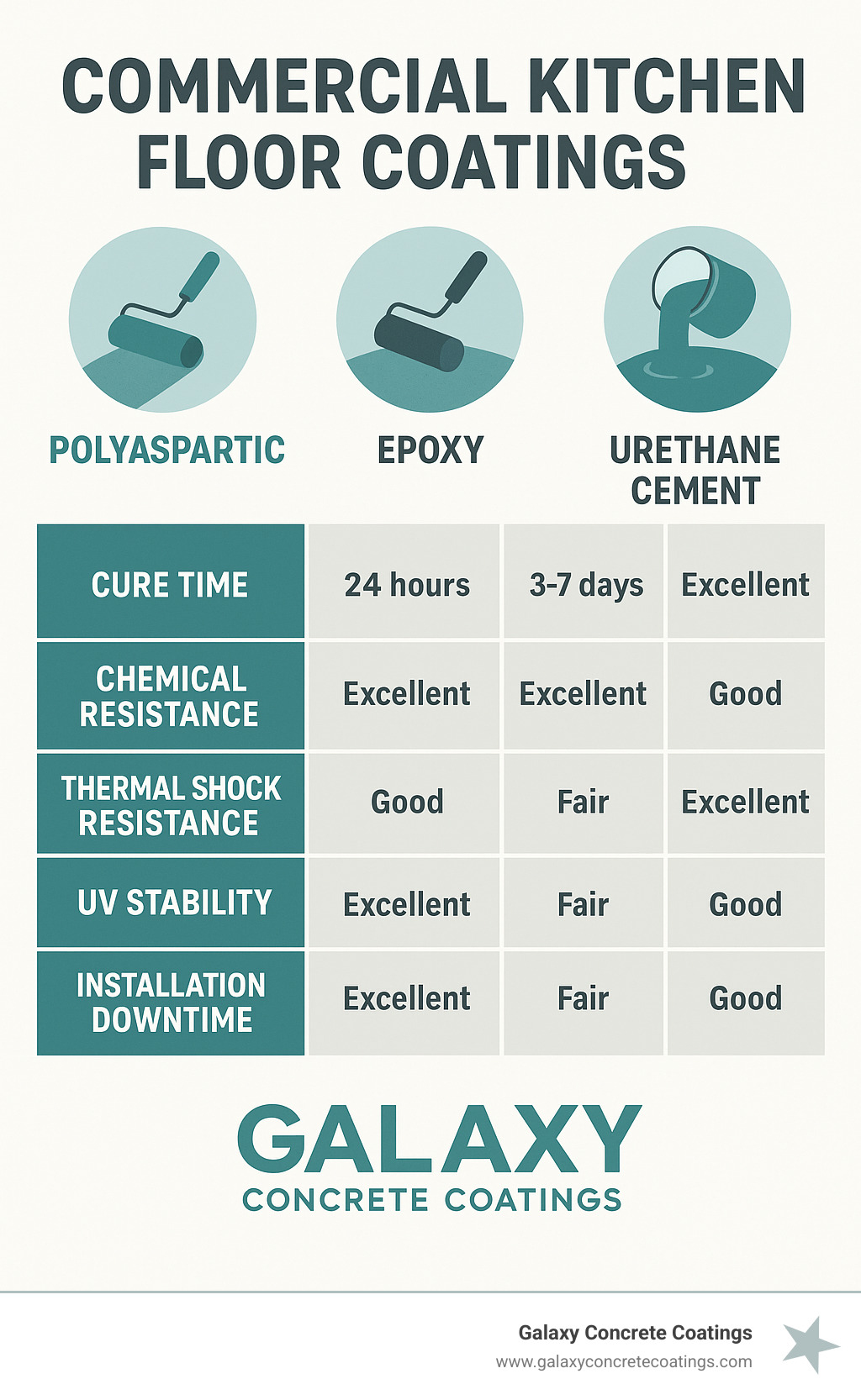 COMMERCIAL KITCHEN FLOOR COATINGS

| | POLYASPARTIC | EPOXY | URETHANE CEMENT |
|---|---|---|---|
| CURE TIME | 24 hours | 3-7 days | Excellent |
| CHEMICAL RESISTANCE | Excellent | Excellent | Good |
| THERMAL SHOCK RESISTANCE | Good | Fair | Excellent |
| UV STABILITY | Excellent | Fair | Good |
| INSTALLATION DOWNTIME | Excellent | Fair | Good |

GALAXY
CONCRETE COATINGS

Galaxy Concrete Coatings
www.galaxyconcretecoatings.com