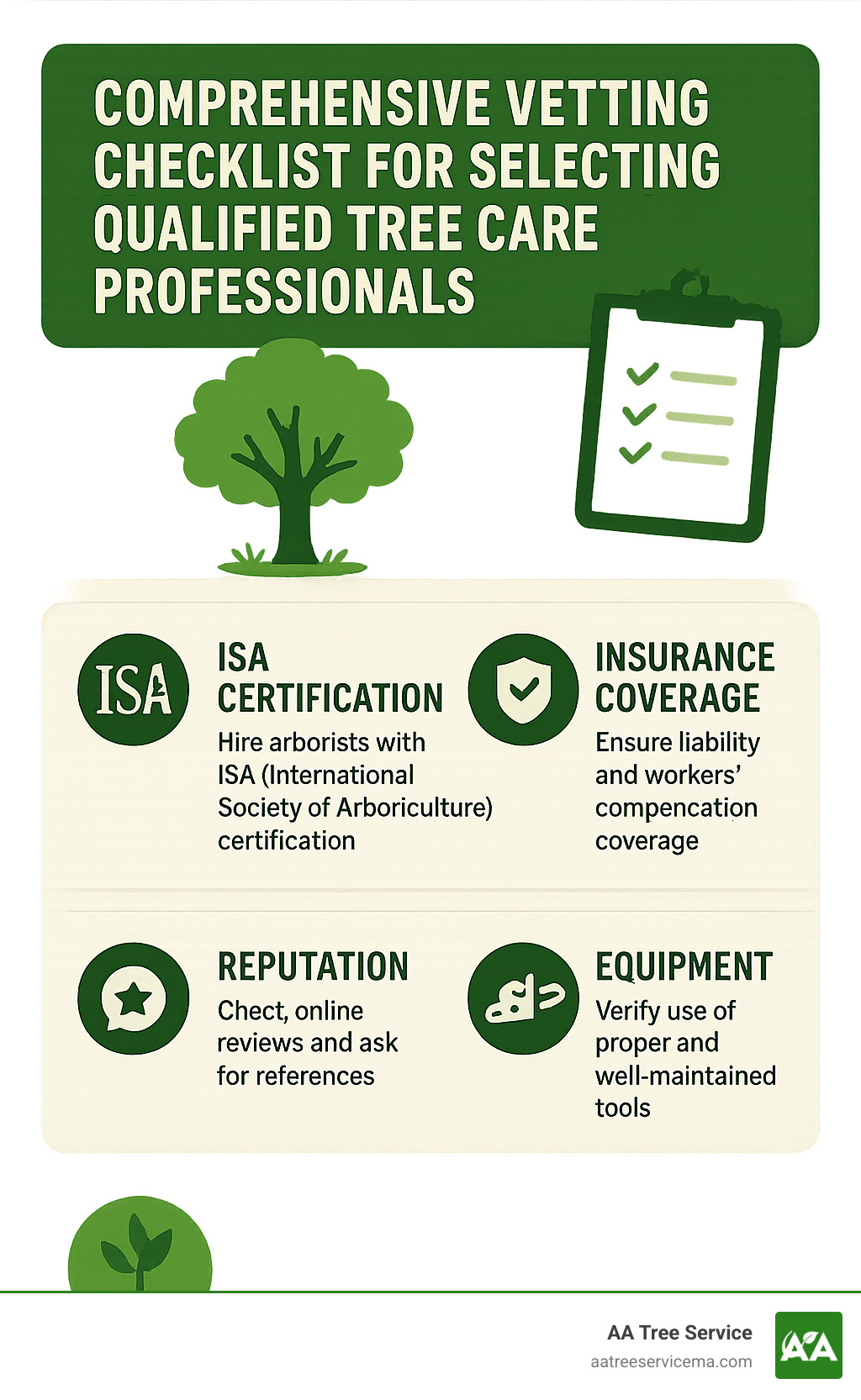 COMPREHENSIVE VETTING CHECKLIST FOR SELECTING QUALIFIED TREE CARE PROFESSIONALS

ISA

ISA CERTIFICATION
Hire arborists with ISA (International Society of Arboriculture) certification

INSURANCE COVERAGE
Ensure liability and workers' compencation coverage

REPUTATION
Chect, online reviews and ask for references

EQUIPMENT
Verify use of proper and well-maintained tools

AA Tree Service
aatreeservicema.com

AA