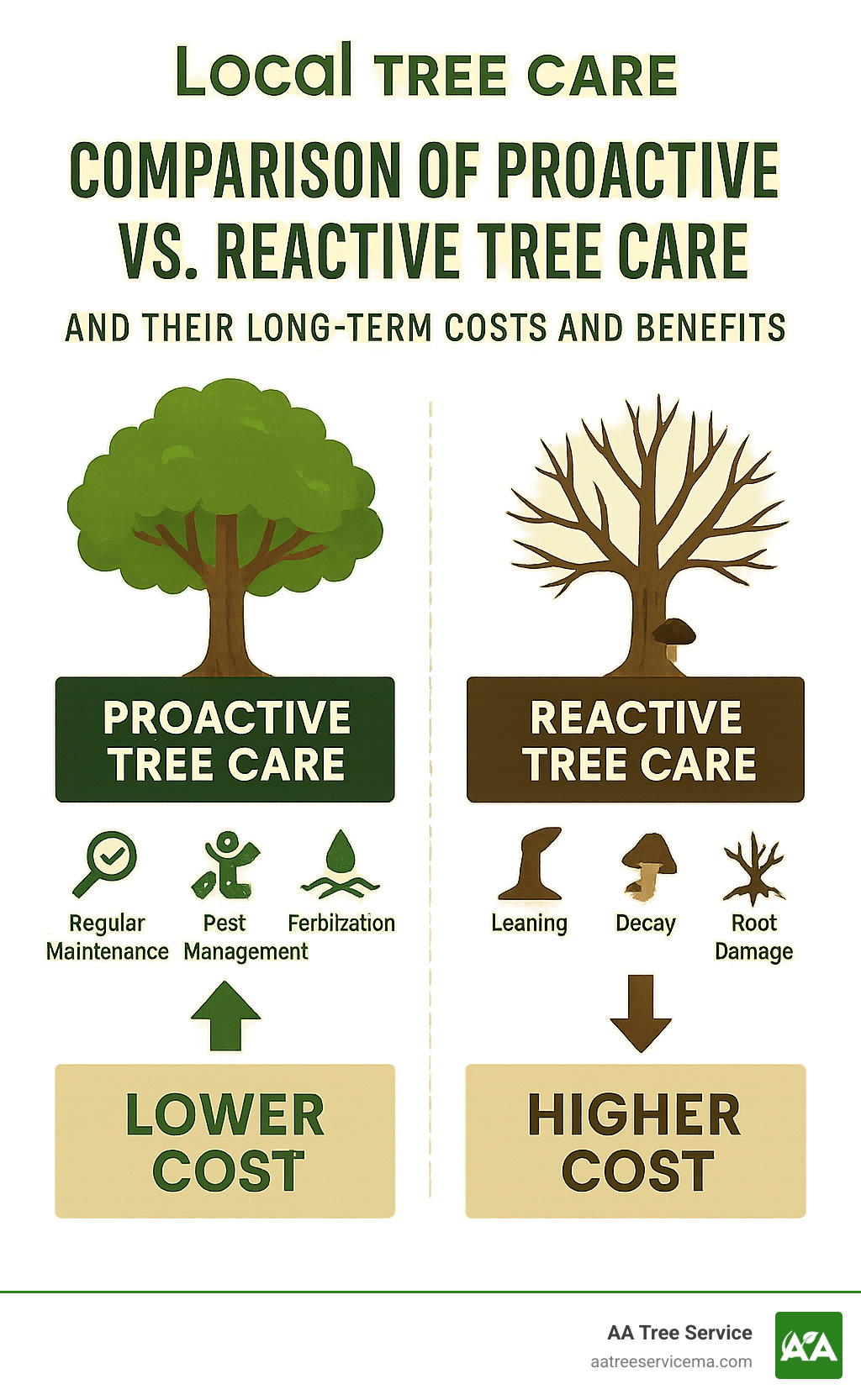 Local TREE CARE

COMPARISON OF PROACTIVE VS. REACTIVE TREE CARE

AND THEIR LONG-TERM COSTS AND BENEFITS

PROACTIVE TREE CARE

Regular Maintenance

Pest Management

Ferbilzation

LOWER COST

REACTIVE TREE CARE

Leaning

Decay

Root Damage

HIGHER COST

AA Tree Service
aatreeservicema.com
AA