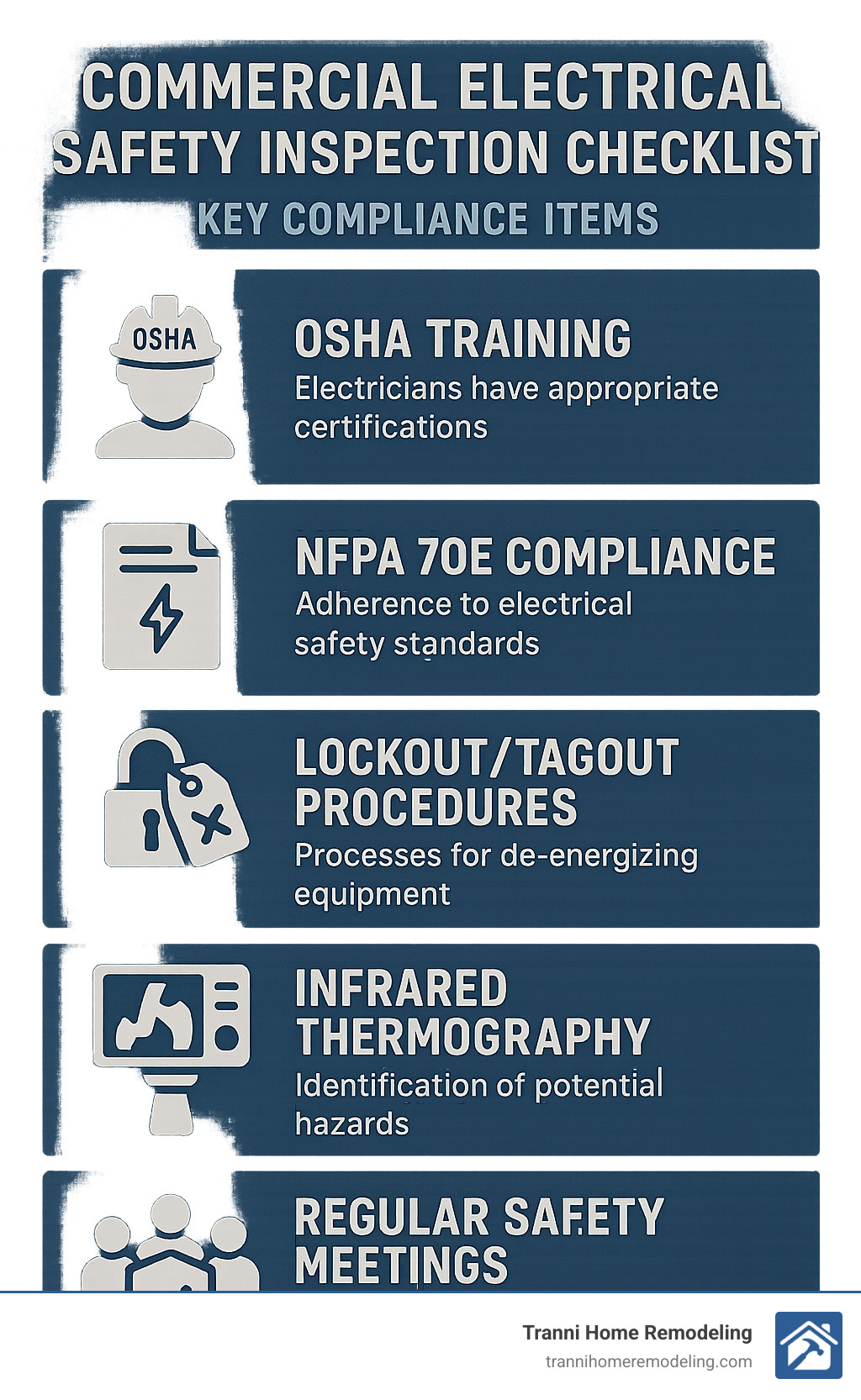 COMMERCIAL ELECTRICAL SAFETY INSPECTION CHECKLIST

KEY COMPLIANCE ITEMS

OSHA

OSHA TRAINING

Electricians have appropriate certifications

NFPA 70E COMPLIANCE

Adherence to electrical safety standards

LOCKOUT/TAGOUT PROCEDURES

Processes for de-energizing equipment

INFRARED THERMOGRAPHY

Identification of potential hazards

REGULAR SAFETY MEETINGS

Tranni Home Remodeling

trannihomeremodeling.com