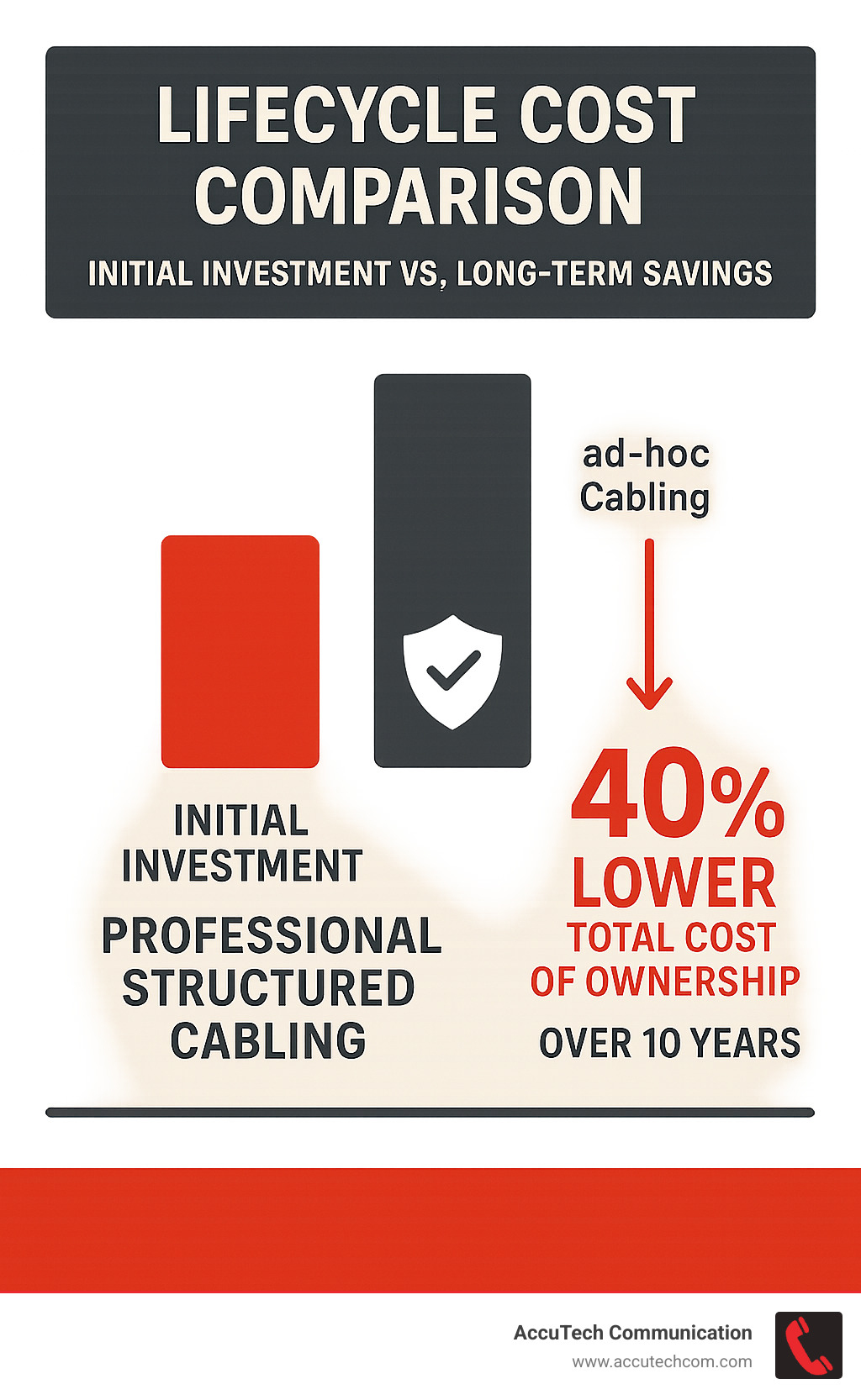 LIFECYCLE COST COMPARISON

INITIAL INVESTMENT VS, LONG-TERM SAVINGS

ad-hoc Cabling

INITIAL INVESTMENT

PROFESSIONAL STRUCTURED CABLING

40% LOWER

TOTAL COST OF OWNERSHIP

OVER 10 YEARS

AccuTech Communication
www.accutechcom.com