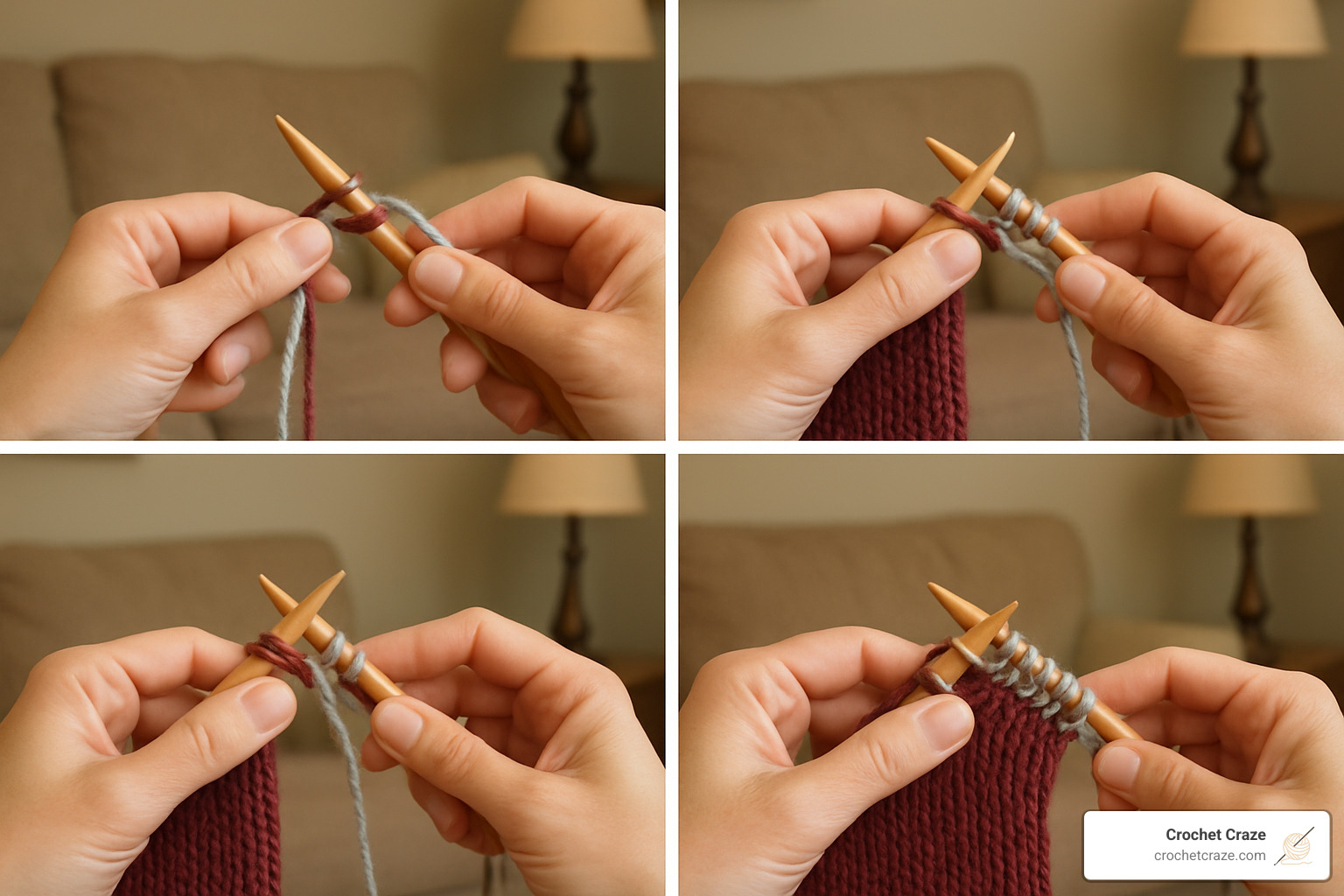 Crochet Craze
crochetcraze.com