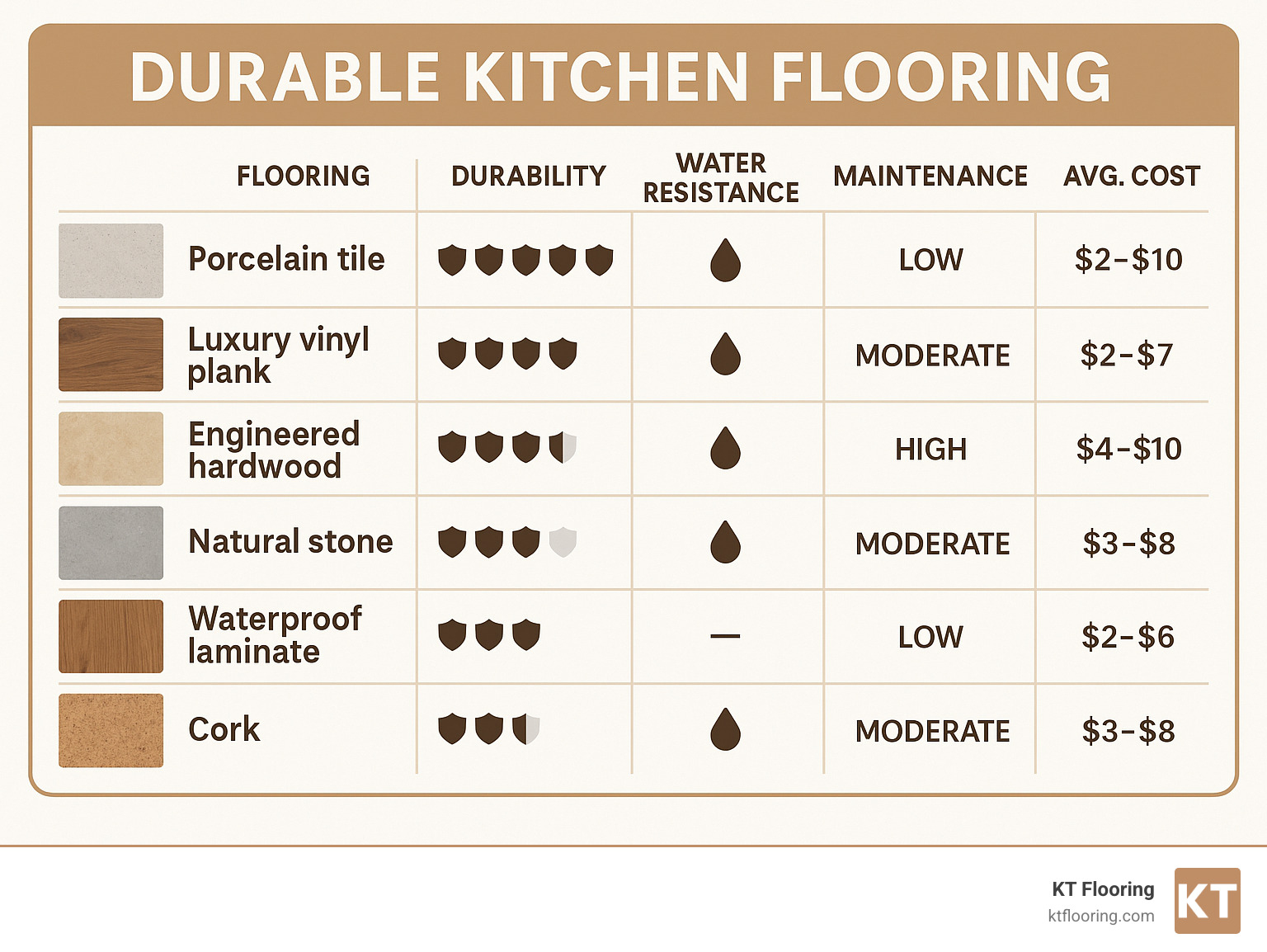 DURABLE KITCHEN FLOORING

| FLOORING | DURABILITY | WATER RESISTANCE | MAINTENANCE | AVG. COST |
|---|---|---|---|---|
| Porcelain tile | | | LOW | \$2–\$10 |
| Luxury vinyl plank | | | MODERATE | \$2–\$7 |
| Engineered hardwood | | | HIGH | \$4–\$10 |
| Natural stone | | | MODERATE | \$3–\$8 |
| Waterproof laminate | | — | LOW | \$2–\$6 |
| Cork | | | MODERATE | \$3–\$8 |

KT Flooring
ktflooring.com
KT