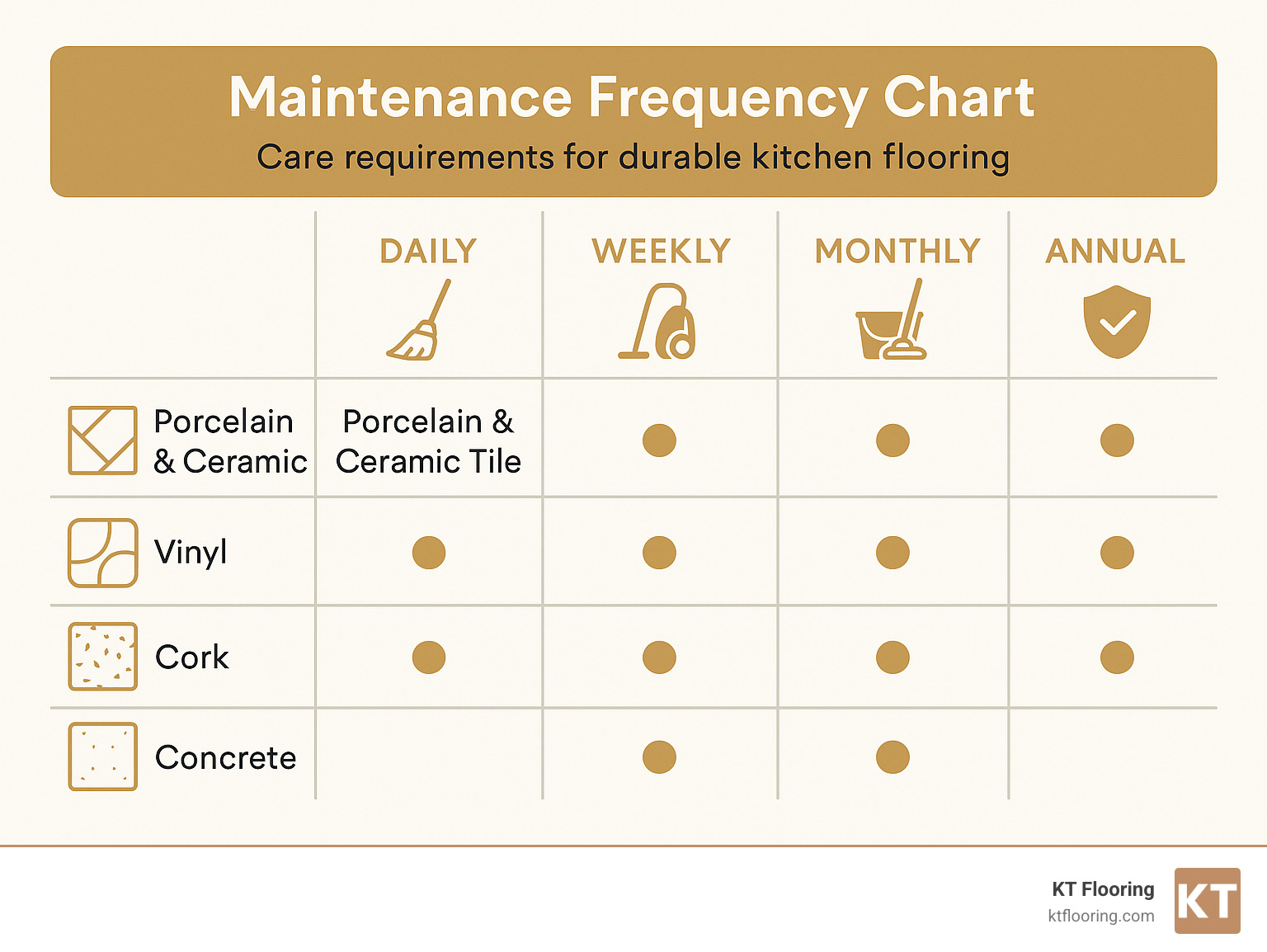 Maintenance Frequency Chart
Care requirements for durable kitchen flooring

| | DAILY | WEEKLY | MONTHLY | ANNUAL |
|---|---|---|---|---|
| Porcelain & Ceramic | Porcelain & Ceramic Tile | ● | ● | ● |
| Vinyl | ● | ● | ● | ● |
| Cork | ● | ● | ● | ● |
| Concrete | | ● | ● | |

KT Flooring
ktflooring.com
KT