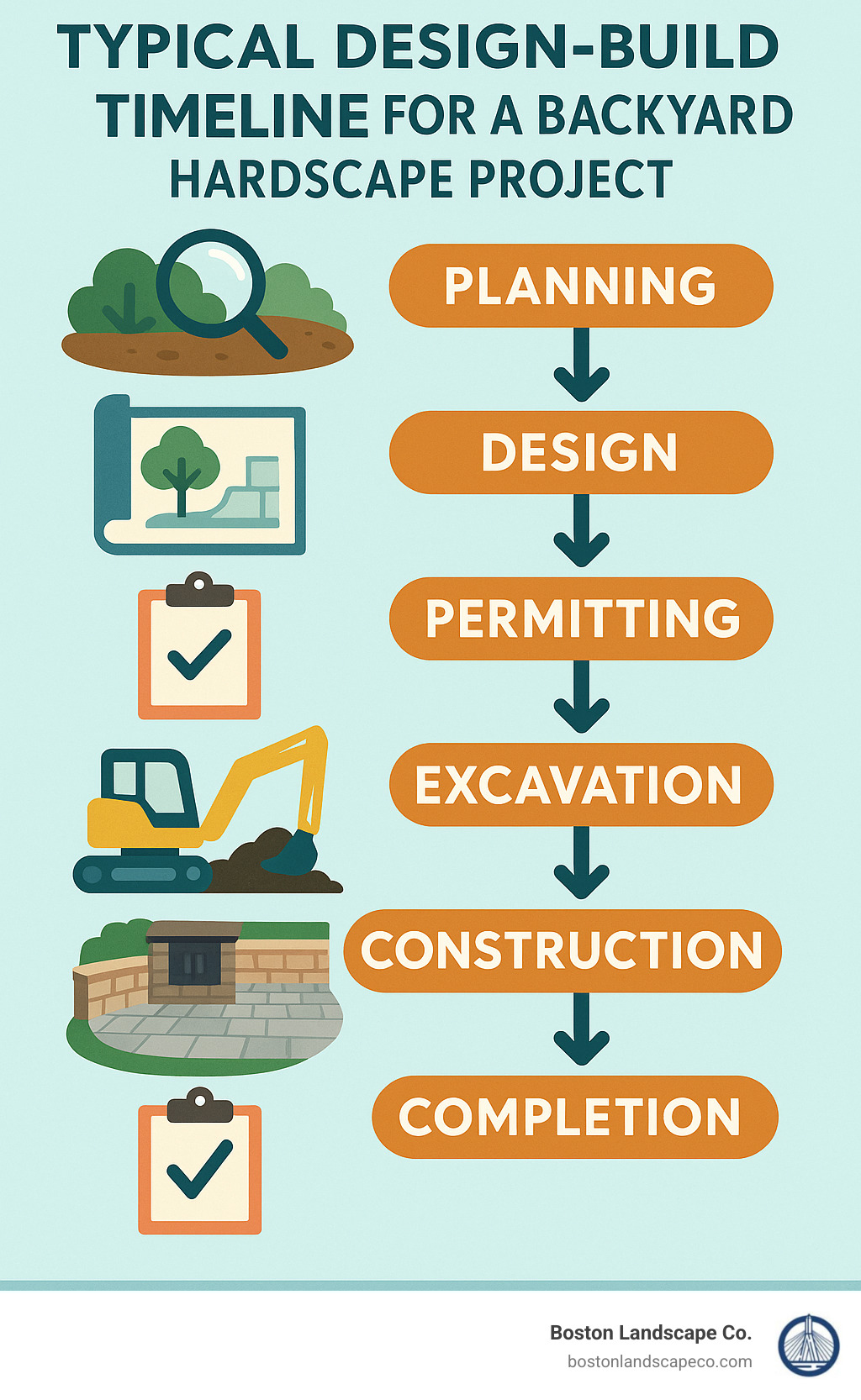 TYPICAL DESIGN-BUILD TIMELINE FOR A BACKYARD HARDSCAPE PROJECT

PLANNING

DESIGN

PERMITTING

EXCAVATION

CONSTRUCTION

COMPLETION

Boston Landscape Co.
bostonlandscapeco.com