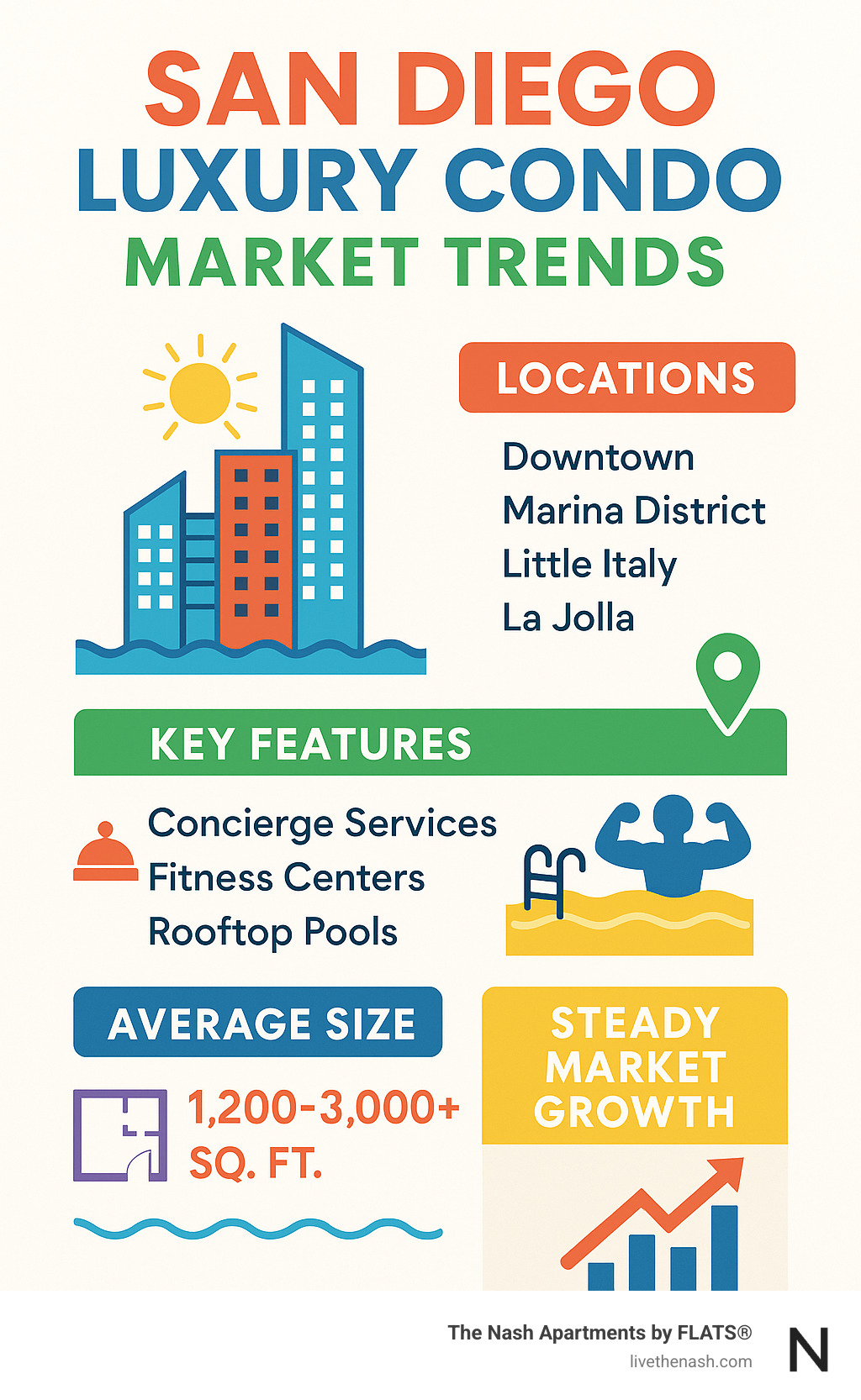 SAN DIEGO
LUXURY CONDO
MARKET TRENDS

LOCATIONS

Downtown
Marina District
Little Italy
La Jolla

KEY FEATURES

Concierge Services
Fitness Centers
Rooftop Pools

AVERAGE SIZE

1,200-3,000+
SQ. FT.

STEADY
MARKET
GROWTH

The Nash Apartments by FLATS®
livethenash.com

N