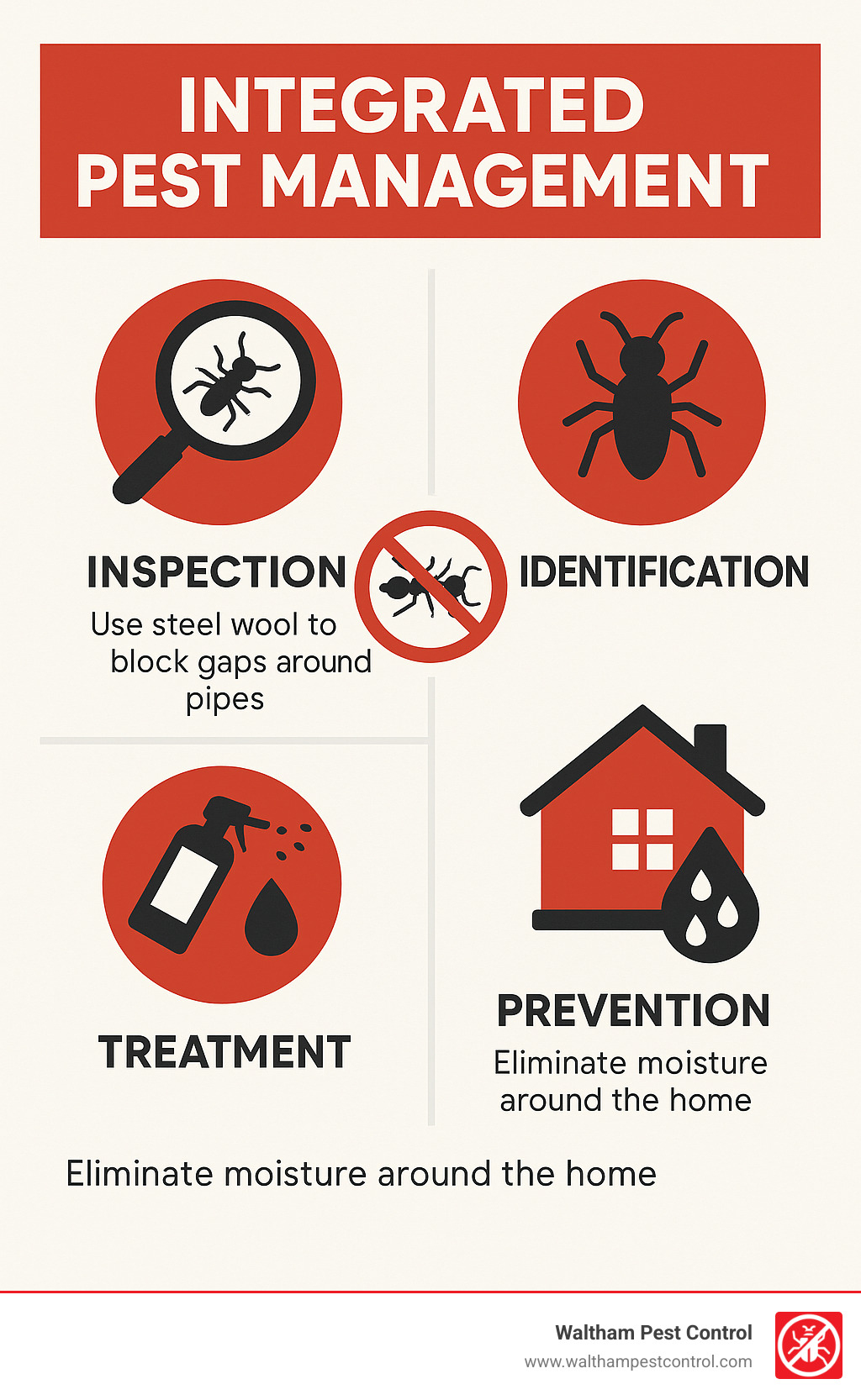 INTEGRATED PEST MANAGEMENT

INSPECTION
Use steel wool to block gaps around pipes

IDENTIFICATION

TREATMENT

PREVENTION
Eliminate moisture around the home

Eliminate moisture around the home

Waltham Pest Control
www.walthampestcontrol.com