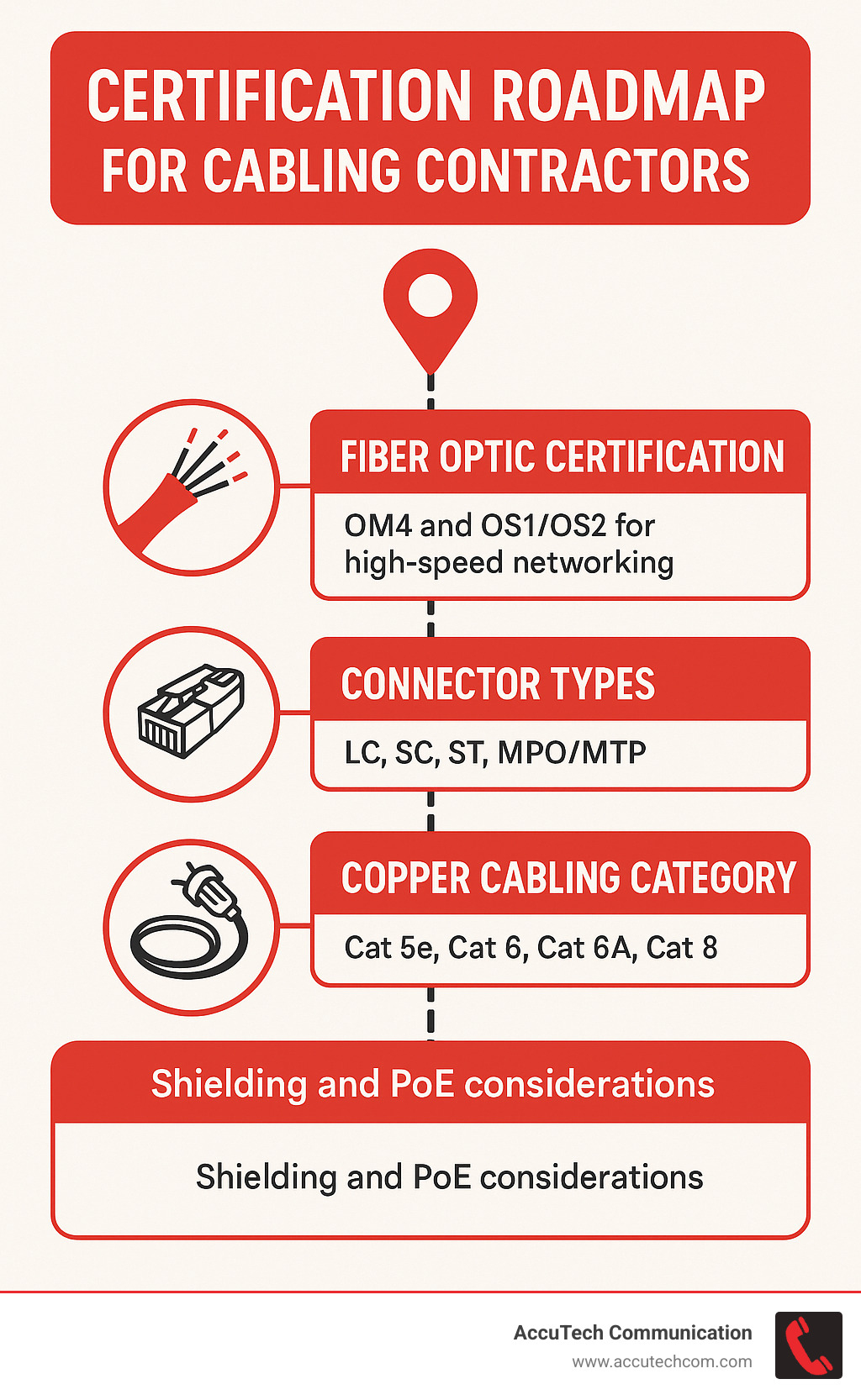 CERTIFICATION ROADMAP FOR CABLING CONTRACTORS

FIBER OPTIC CERTIFICATION

OM4 and OS1/OS2 for high-speed networking

CONNECTOR TYPES

LC, SC, ST, MPO/MTP

COPPER CABLING CATEGORY

Cat 5e, Cat 6, Cat 6A, Cat 8

Shielding and PoE considerations

Shielding and PoE considerations

AccuTech Communication
www.accutechcom.com