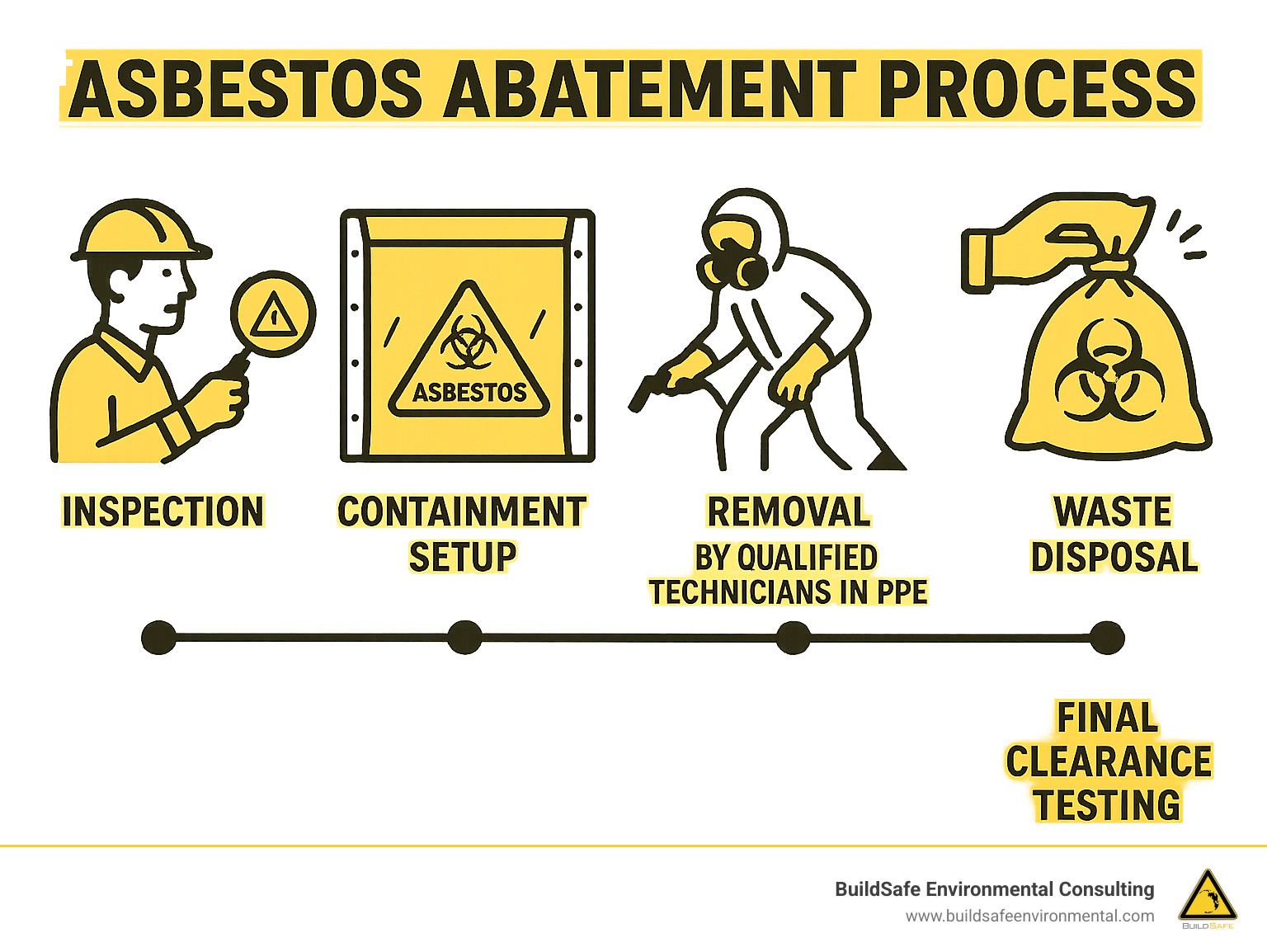 ASBESTOS ABATEMENT PROCESS

ASBESTOS

INSPECTION

CONTAINMENT SETUP

REMOVAL BY QUALIFIED TECHNICIANS IN PPE

WASTE DISPOSAL

FINAL CLEARANCE TESTING

BuildSafe Environmental Consulting
www.buildsafeenvironmental.com

BUILDSAFE