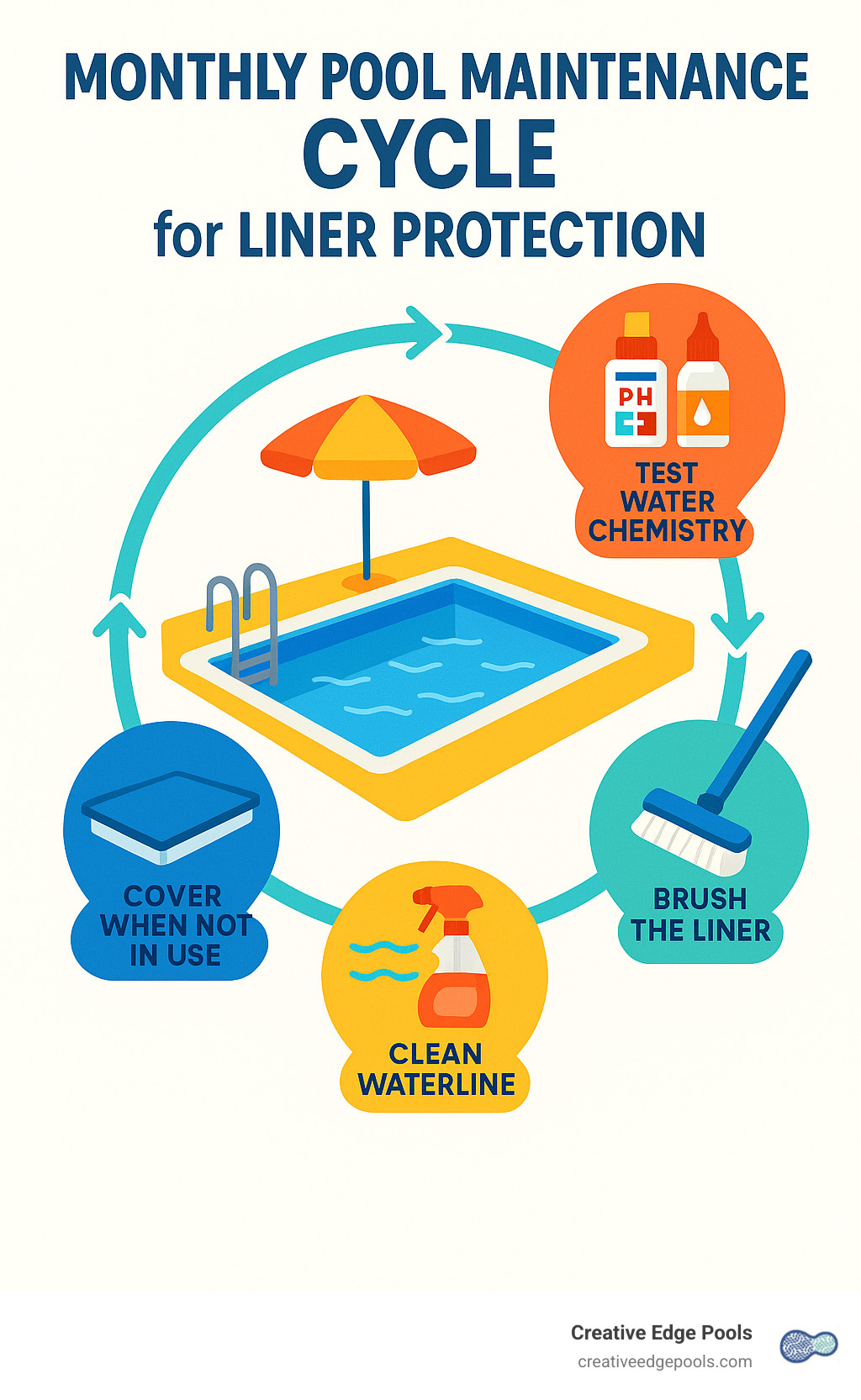 MONTHLY POOL MAINTENANCE
CYCLE
for LINER PROTECTION

PH

TEST WATER CHEMISTRY

BRUSH THE LINER

CLEAN WATERLINE

COVER WHEN NOT IN USE

Creative Edge Pools
creativeedgepools.com