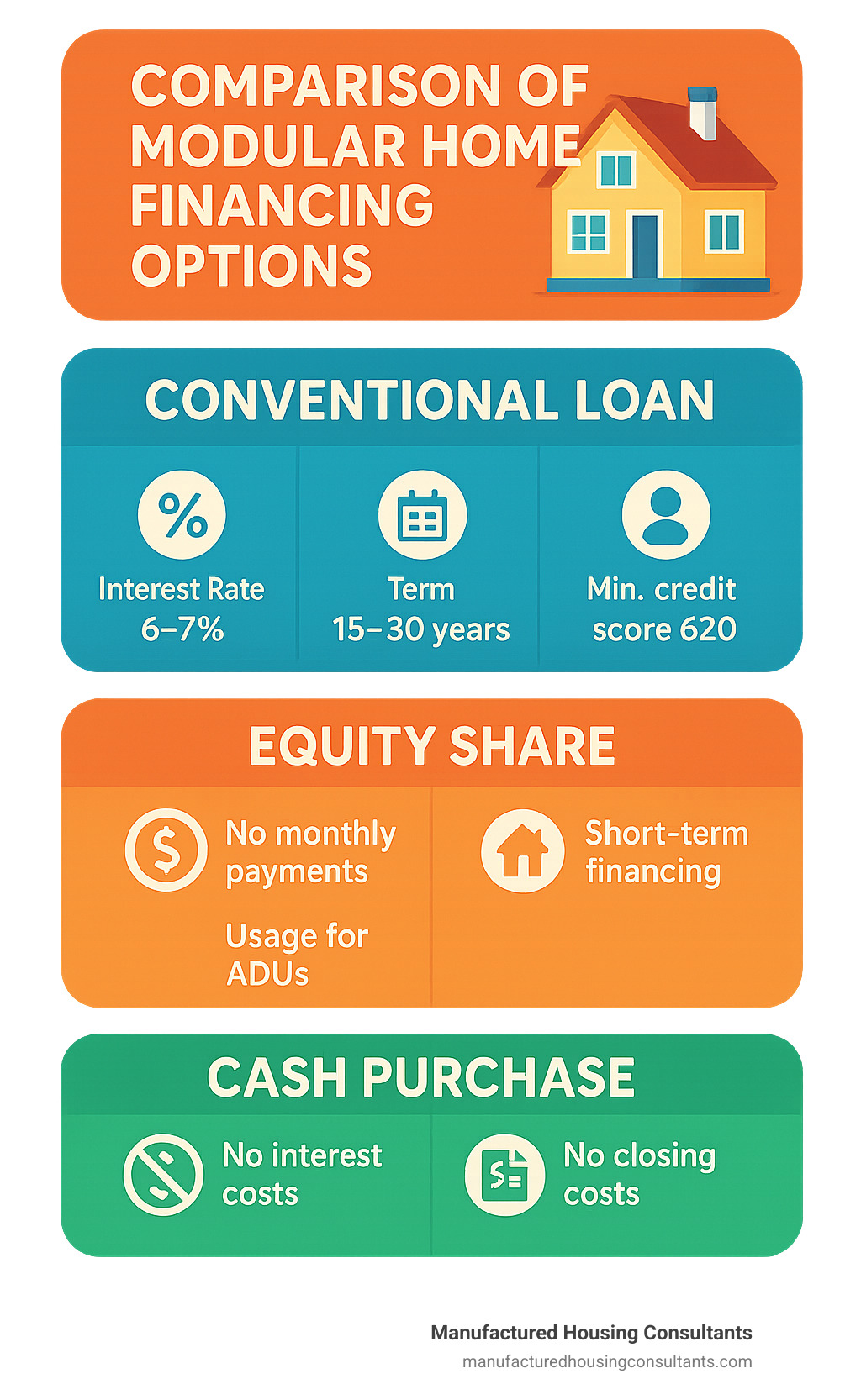 COMPARISON OF MODULAR HOME FINANCING OPTIONS

CONVENTIONAL LOAN

%

Interest Rate 6–7%

Term 15–30 years

Min. credit score 620

EQUITY SHARE

$

No monthly payments

Usage for ADUs

Short-term financing

CASH PURCHASE

No interest costs

$

No closing costs

Manufactured Housing Consultants
manufacturedhousingconsultants.com