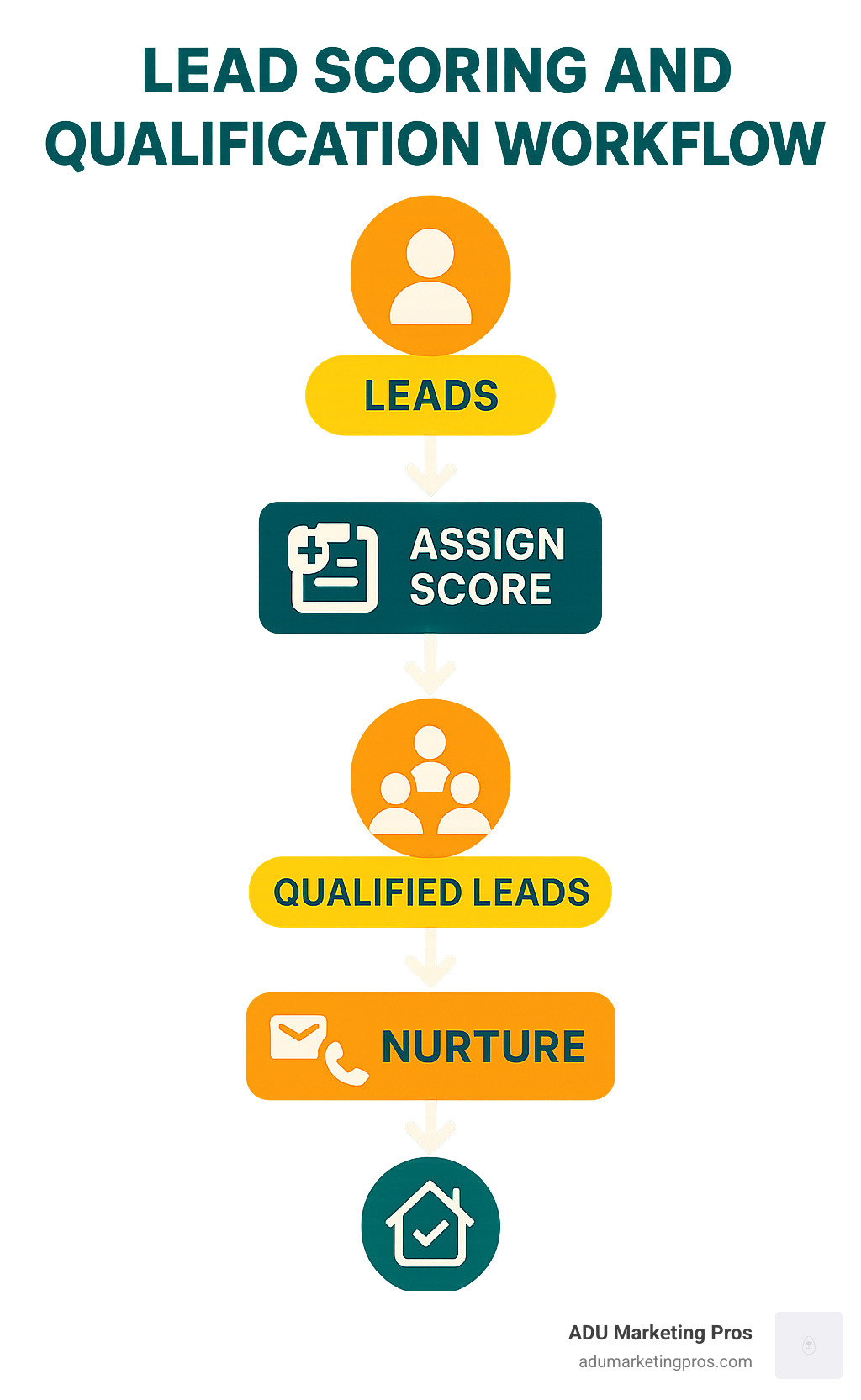 LEAD SCORING AND QUALIFICATION WORKFLOW

LEADS

ASSIGN SCORE

QUALIFIED LEADS

NURTURE

ADU Marketing Pros
adumarketingpros.com