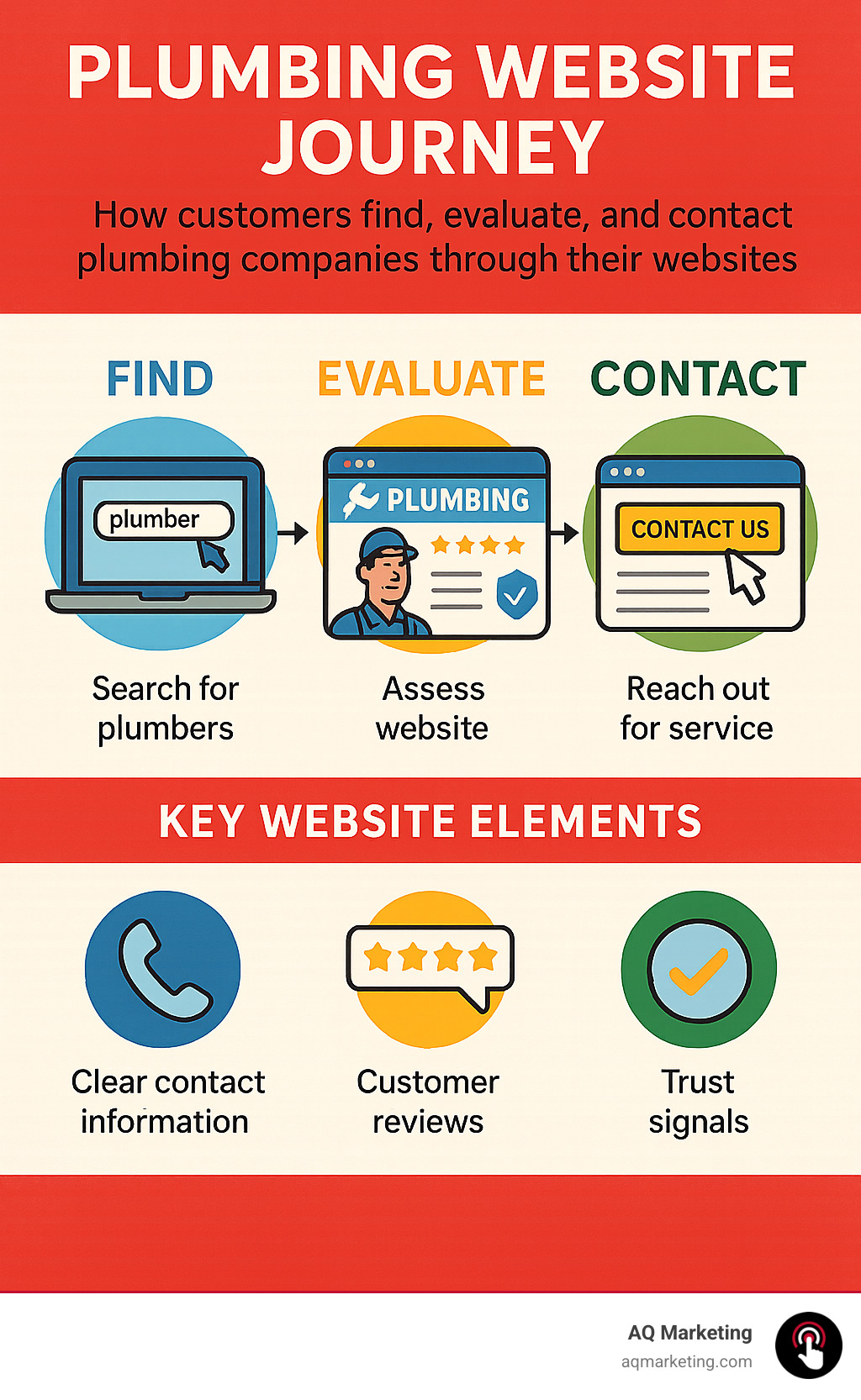 PLUMBING WEBSITE JOURNEY

How customers find, evaluate, and contact plumbing companies through their websites

FIND

plumber

Search for plumbers

EVALUATE

PLUMBING

Assess website

CONTACT

CONTACT US

Reach out for service

KEY WEBSITE ELEMENTS

Clear contact information

Customer reviews

Trust signals

AQ Marketing
aqmarketing.com