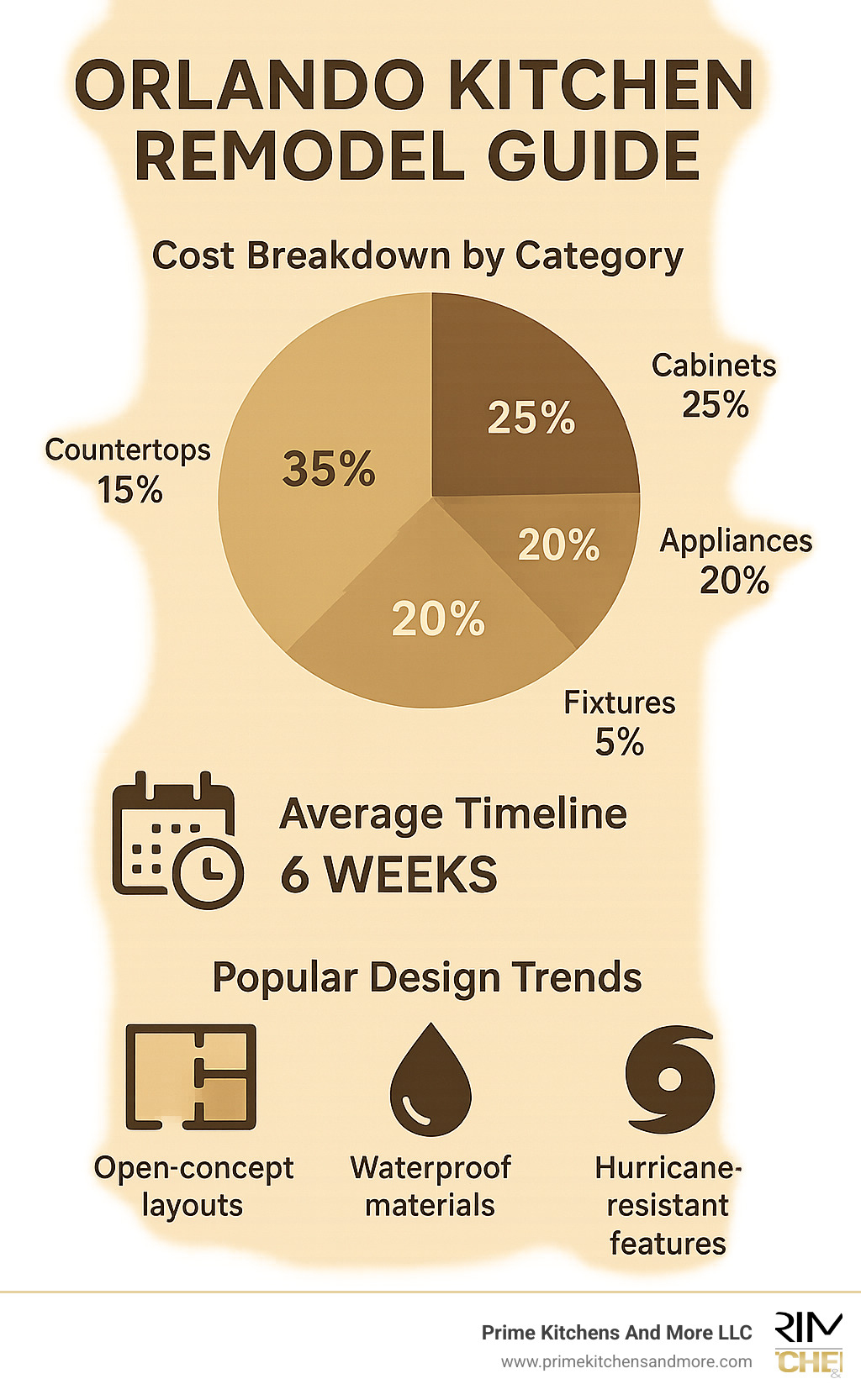 ORLANDO KITCHEN REMODEL GUIDE

Cost Breakdown by Category

Countertops
15%

35%

25%

Cabinets
25%

20%

Appliances
20%

20%

Fixtures
5%

Average Timeline
6 WEEKS

Popular Design Trends

Open-concept layouts

Waterproof materials

Hurricane-resistant features

Prime Kitchens And More LLC
www.primekitchensandmore.com

RIM
CHE
&