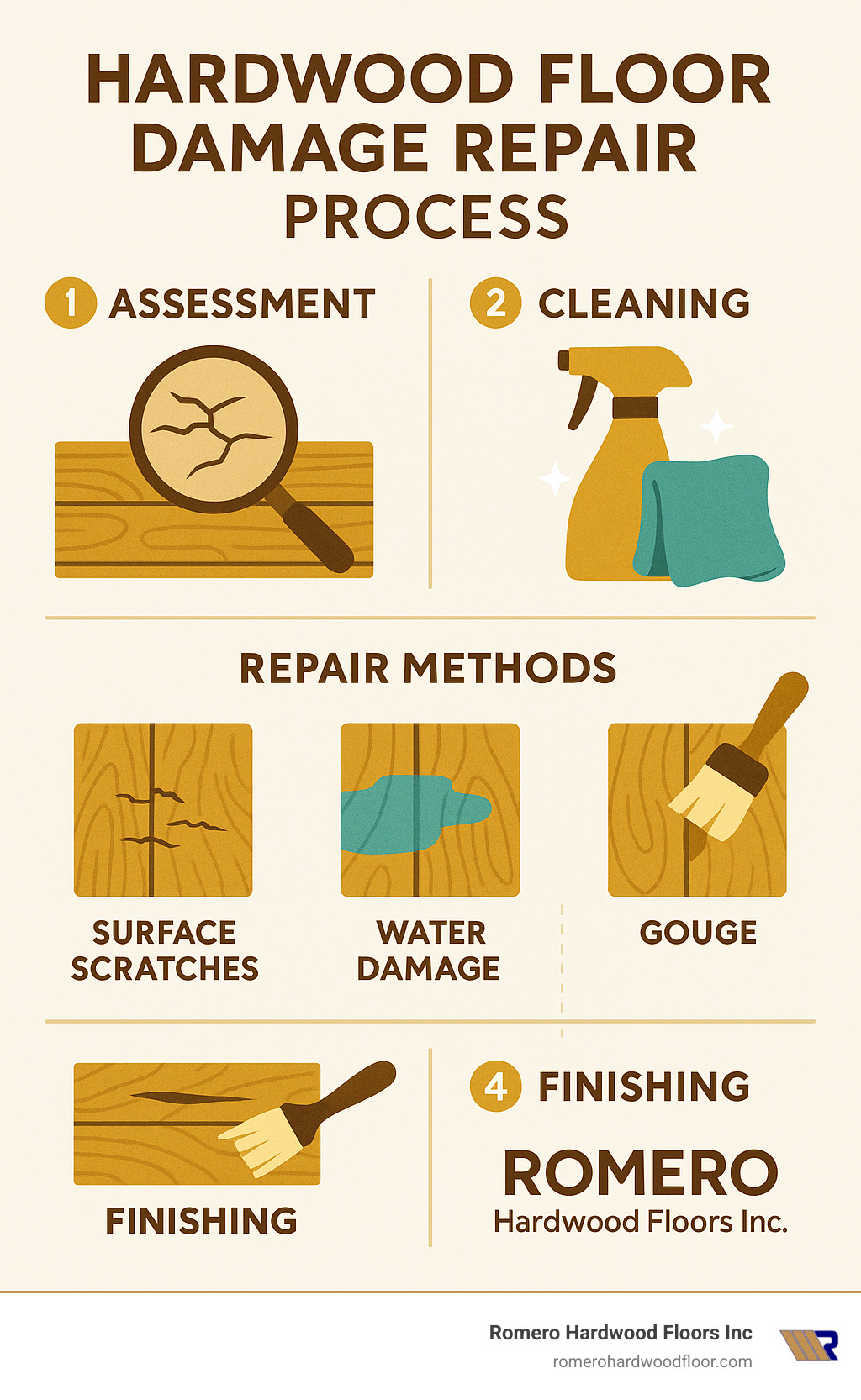 HARDWOOD FLOOR DAMAGE REPAIR PROCESS

1 ASSESSMENT

2 CLEANING

REPAIR METHODS

SURFACE SCRATCHES

WATER DAMAGE

GOUGE

FINISHING

4 FINISHING

ROMERO
Hardwood Floors Inc.

Romero Hardwood Floors Inc
romerohardwoodfloor.com