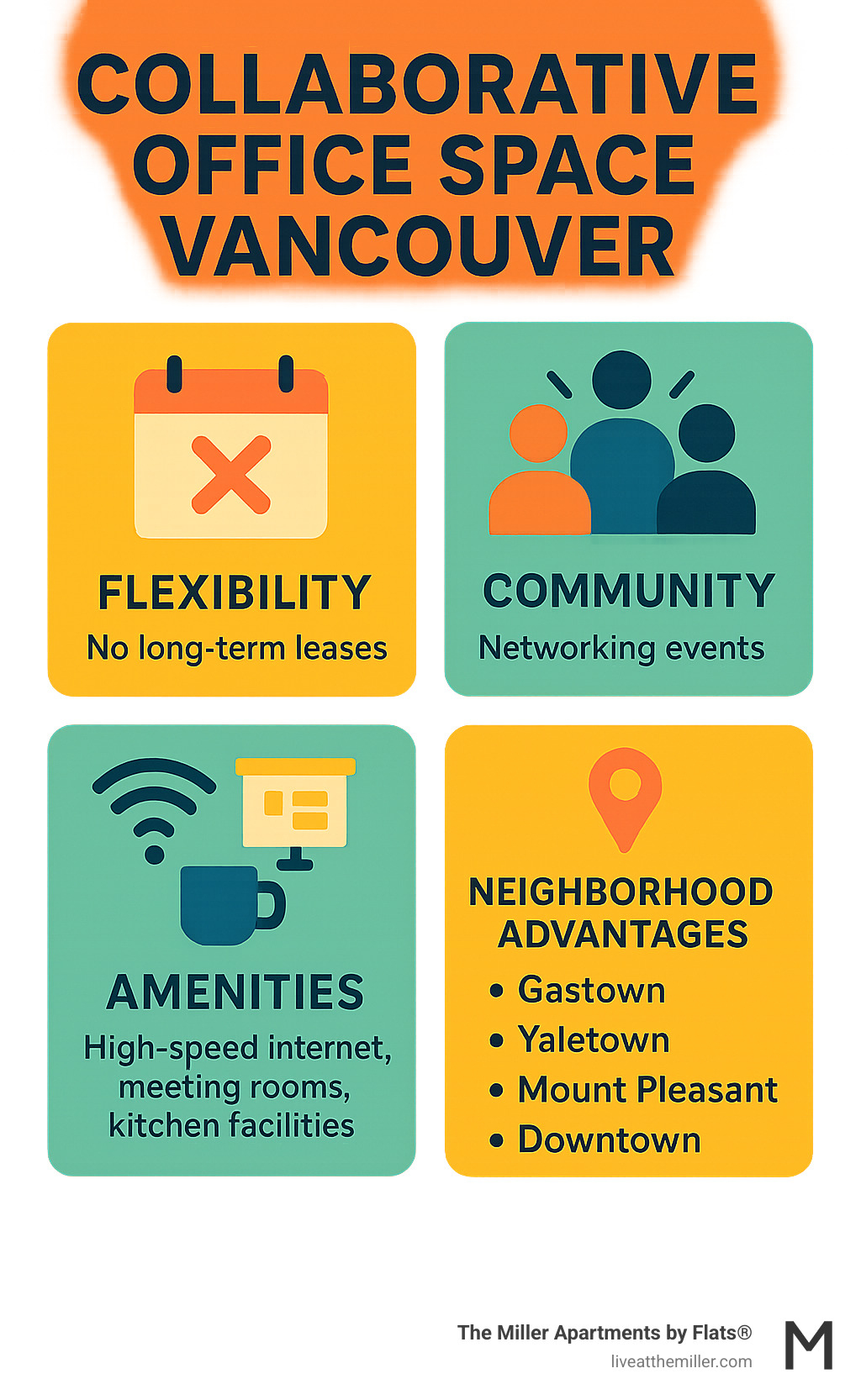 COLLABORATIVE OFFICE SPACE VANCOUVER

FLEXIBILITY
No long-term leases

COMMUNITY
Networking events

AMENITIES
High-speed internet, meeting rooms, kitchen facilities

NEIGHBORHOOD ADVANTAGES
• Gastown
• Yaletown
• Mount Pleasant
• Downtown

The Miller Apartments by Flats®
liveatthemiller.com
M