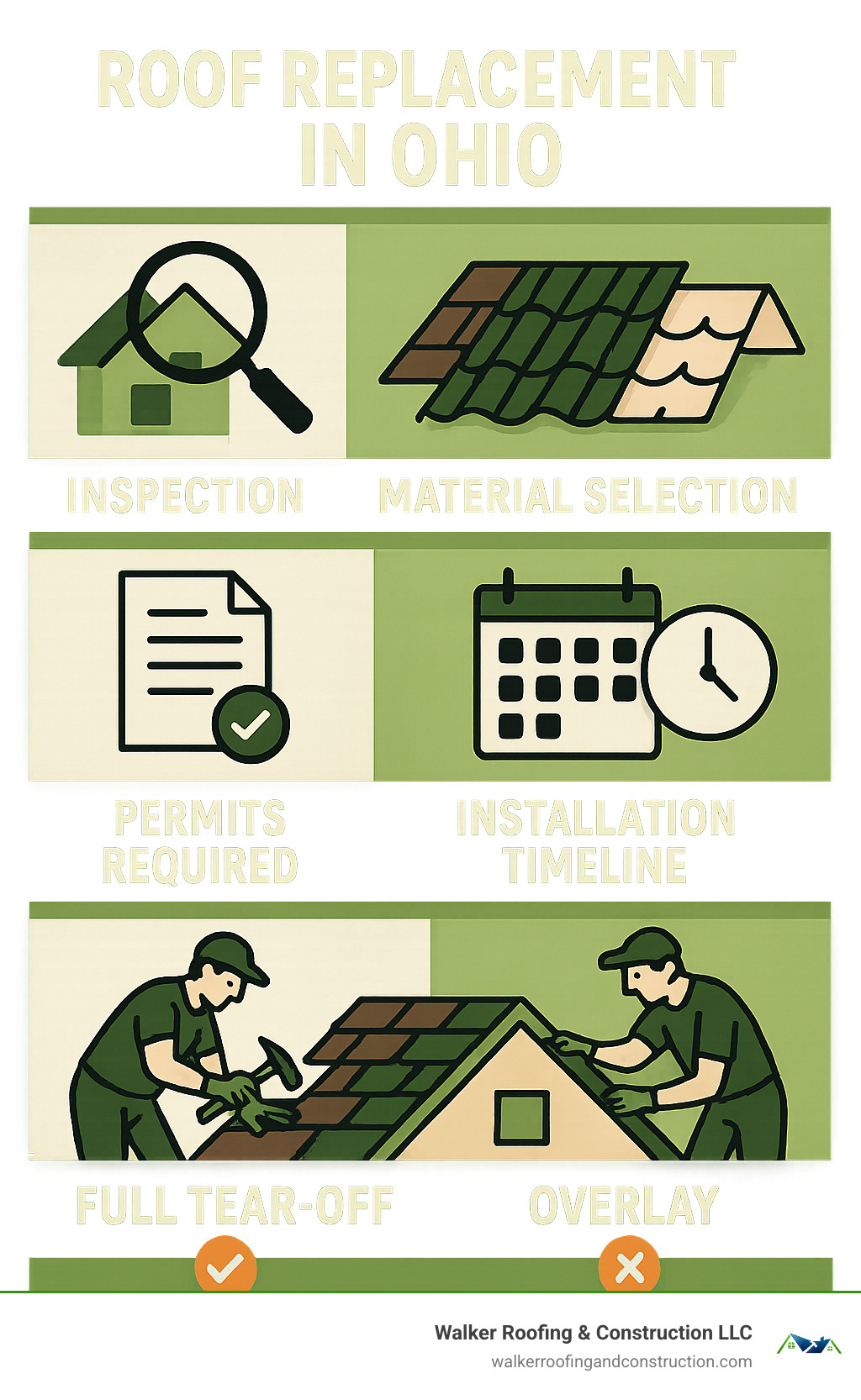 ROOF REPLACEMENT IN OHIO

INSPECTION

MATERIAL SELECTION

PERMITS REQUIRED

INSTALLATION TIMELINE

FULL TEAR-OFF

OVERLAY

Walker Roofing & Construction LLC
walkerroofingandconstruction.com