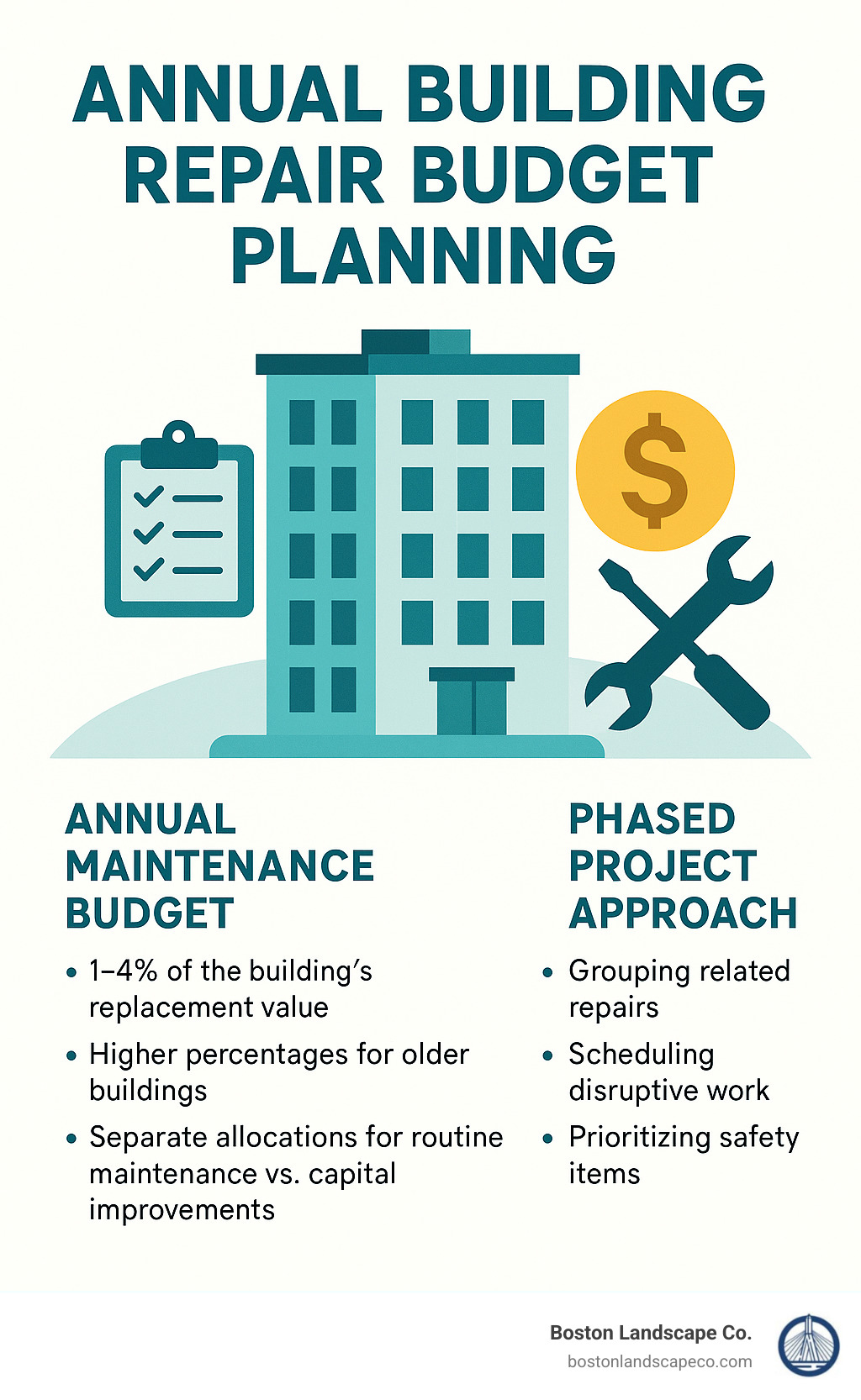 ANNUAL BUILDING REPAIR BUDGET PLANNING

$

ANNUAL MAINTENANCE BUDGET

• 1–4% of the building's replacement value
• Higher percentages for older buildings
• Separate allocations for routine maintenance vs. capital improvements

PHASED PROJECT APPROACH

• Grouping related repairs
• Scheduling disruptive work
• Prioritizing safety items

Boston Landscape Co.
bostonlandscapeco.com