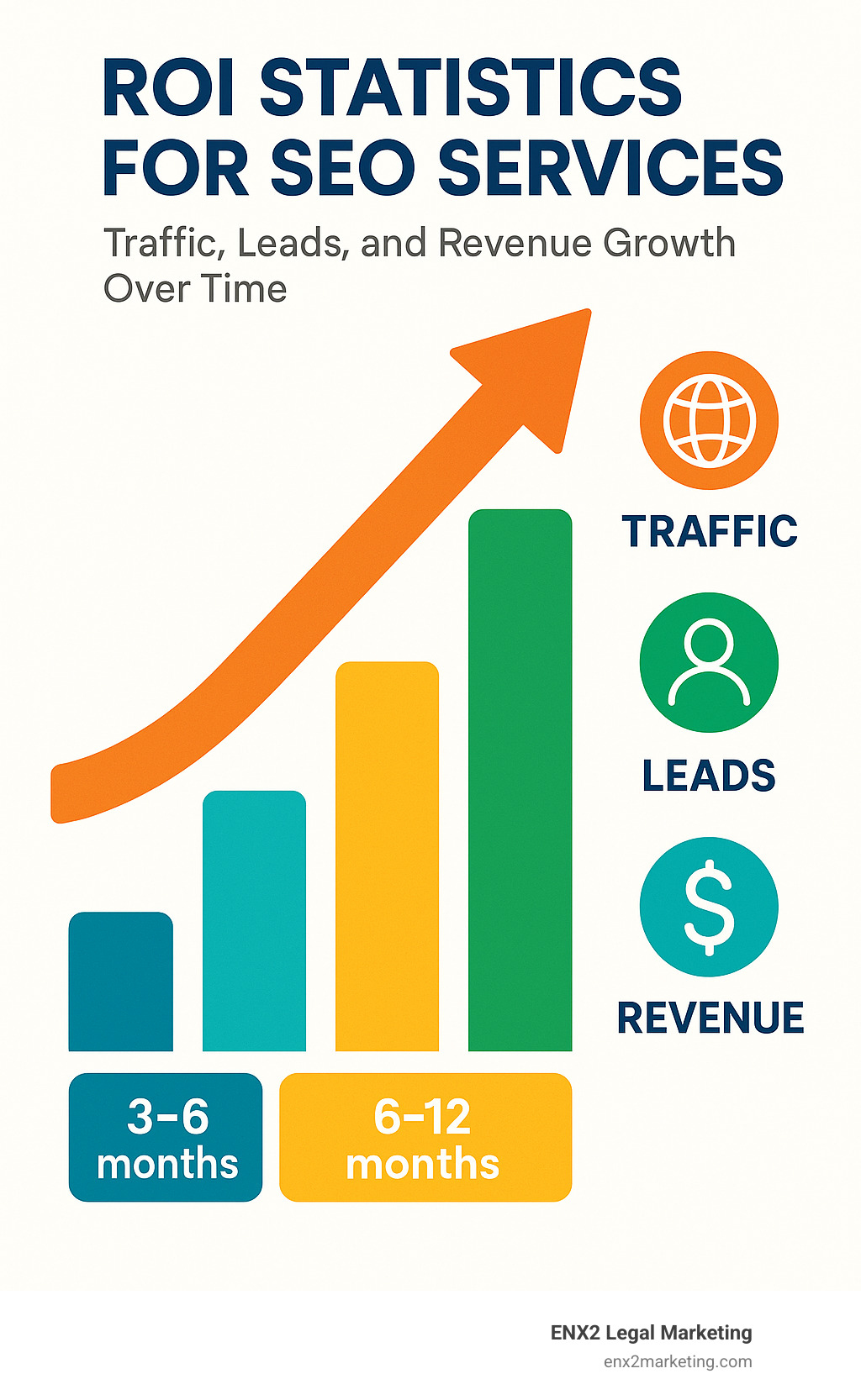 ROI STATISTICS FOR SEO SERVICES

Traffic, Leads, and Revenue Growth Over Time

TRAFFIC

LEADS

$

REVENUE

3–6 months

6–12 months

ENX2 Legal Marketing
enx2marketing.com