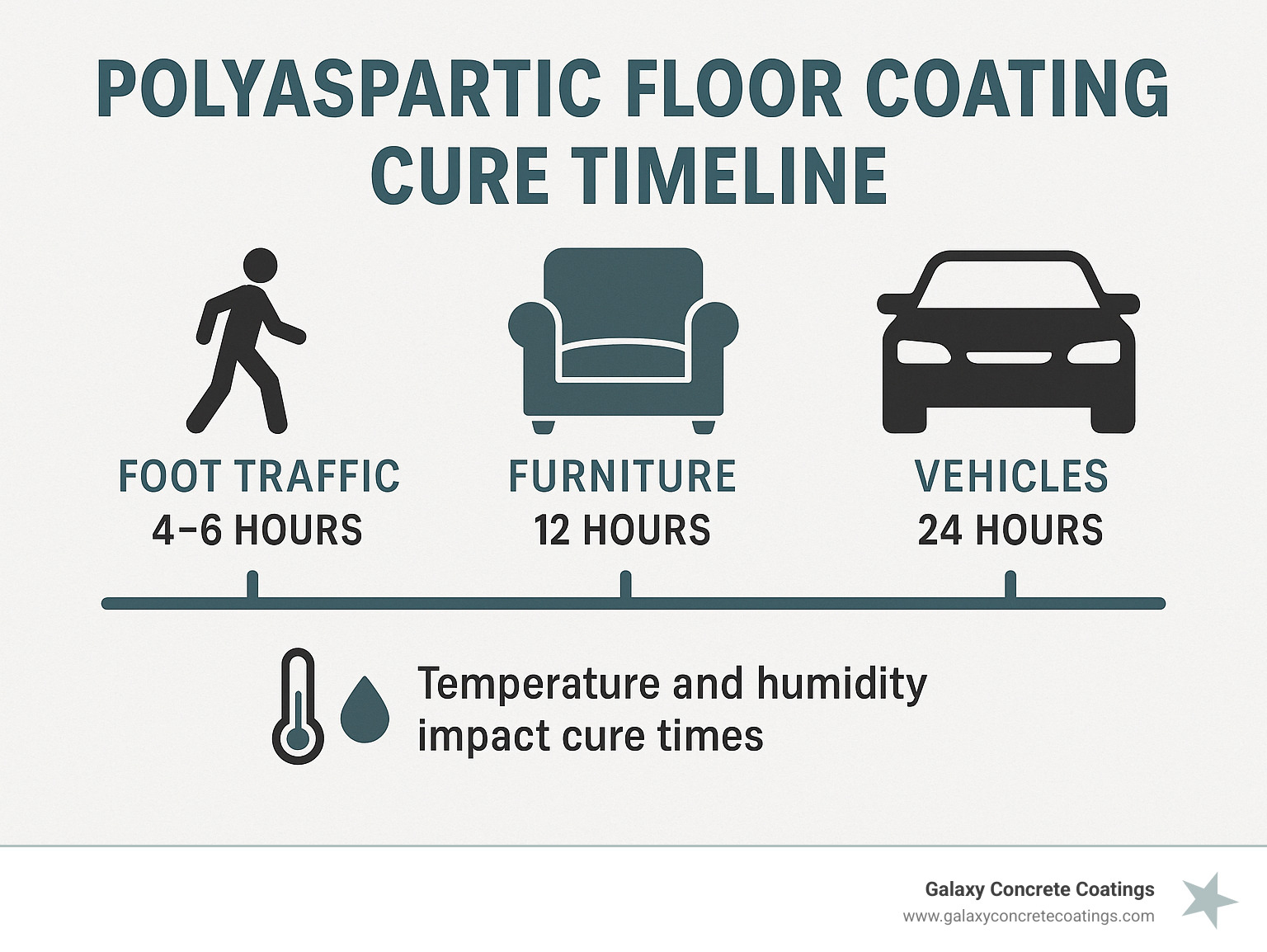 POLYASPARTIC FLOOR COATING CURE TIMELINE

FOOT TRAFFIC
4–6 HOURS

FURNITURE
12 HOURS

VEHICLES
24 HOURS

Temperature and humidity impact cure times

Galaxy Concrete Coatings
www.galaxyconcretecoatings.com