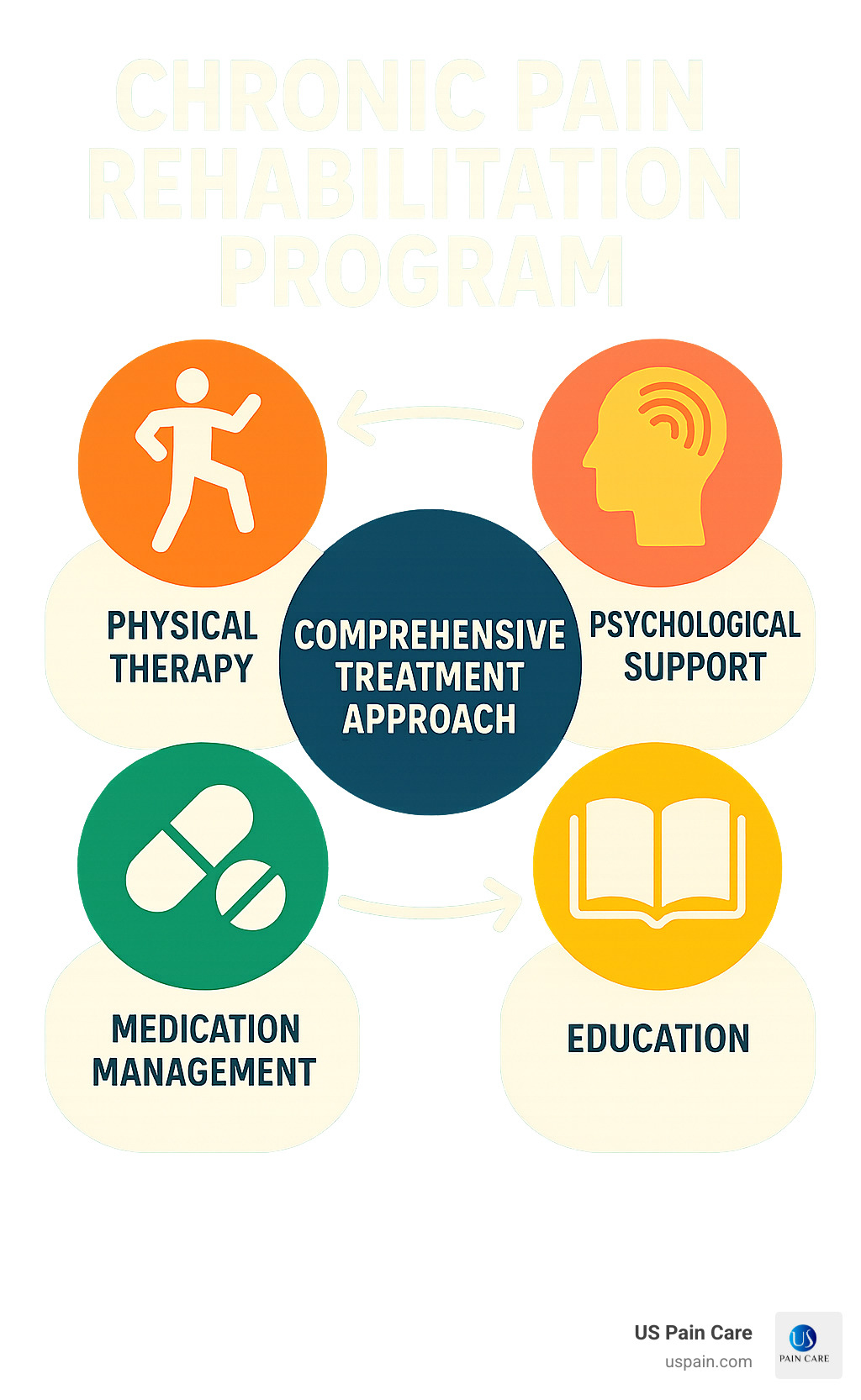 CHRONIC PAIN REHABILITATION PROGRAM

PHYSICAL THERAPY

COMPREHENSIVE TREATMENT APPROACH

PSYCHOLOGICAL SUPPORT

MEDICATION MANAGEMENT

EDUCATION

US Pain Care
uspain.com

US
PAIN CARE