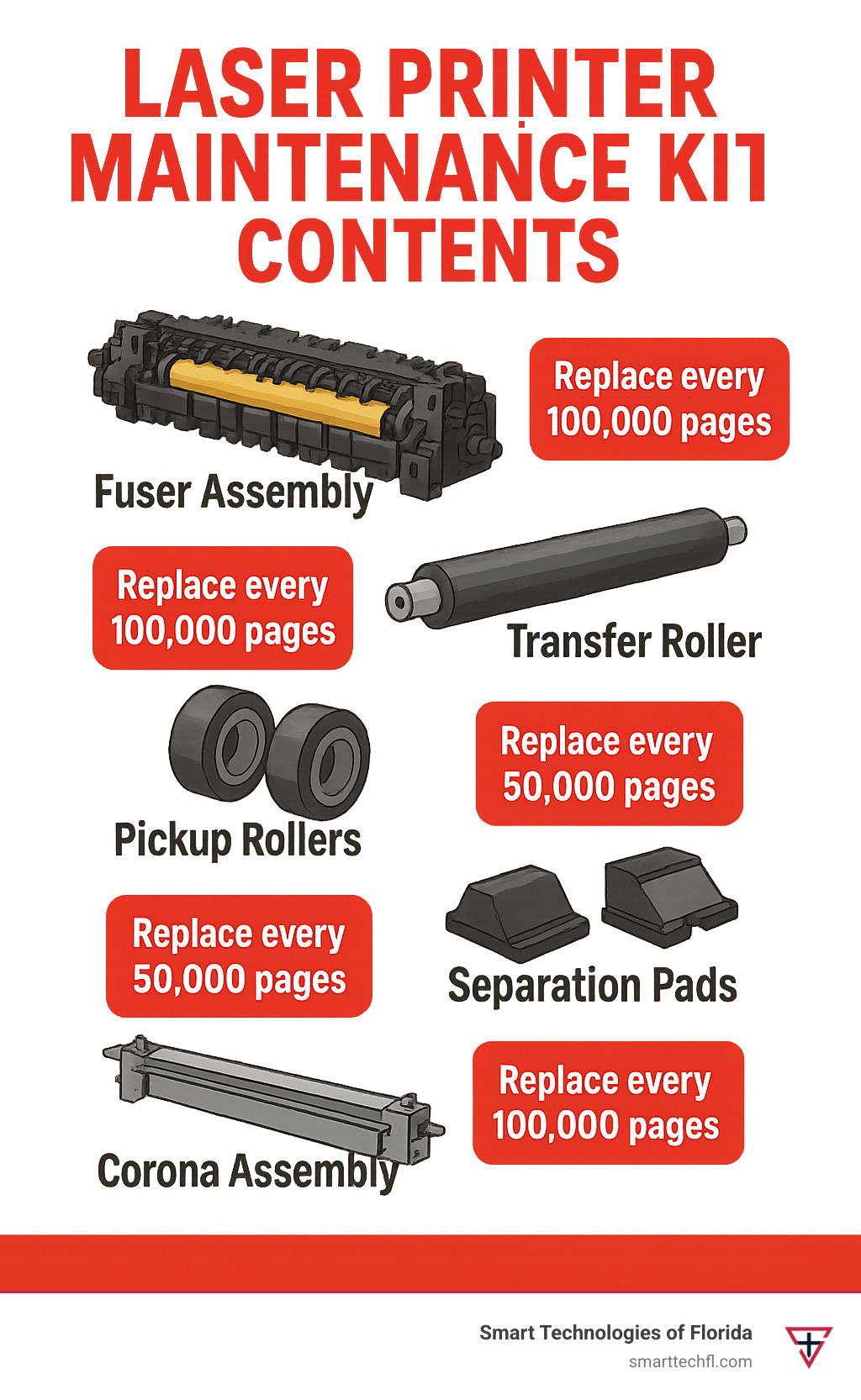 LASER PRINTER MAINTENANCE KIT CONTENTS

Fuser Assembly

Replace every 100,000 pages

Replace every 100,000 pages

Transfer Roller

Pickup Rollers

Replace every 50,000 pages

Replace every 50,000 pages

Separation Pads

Corona Assembly

Replace every 100,000 pages

Smart Technologies of Florida
smarttechfl.com