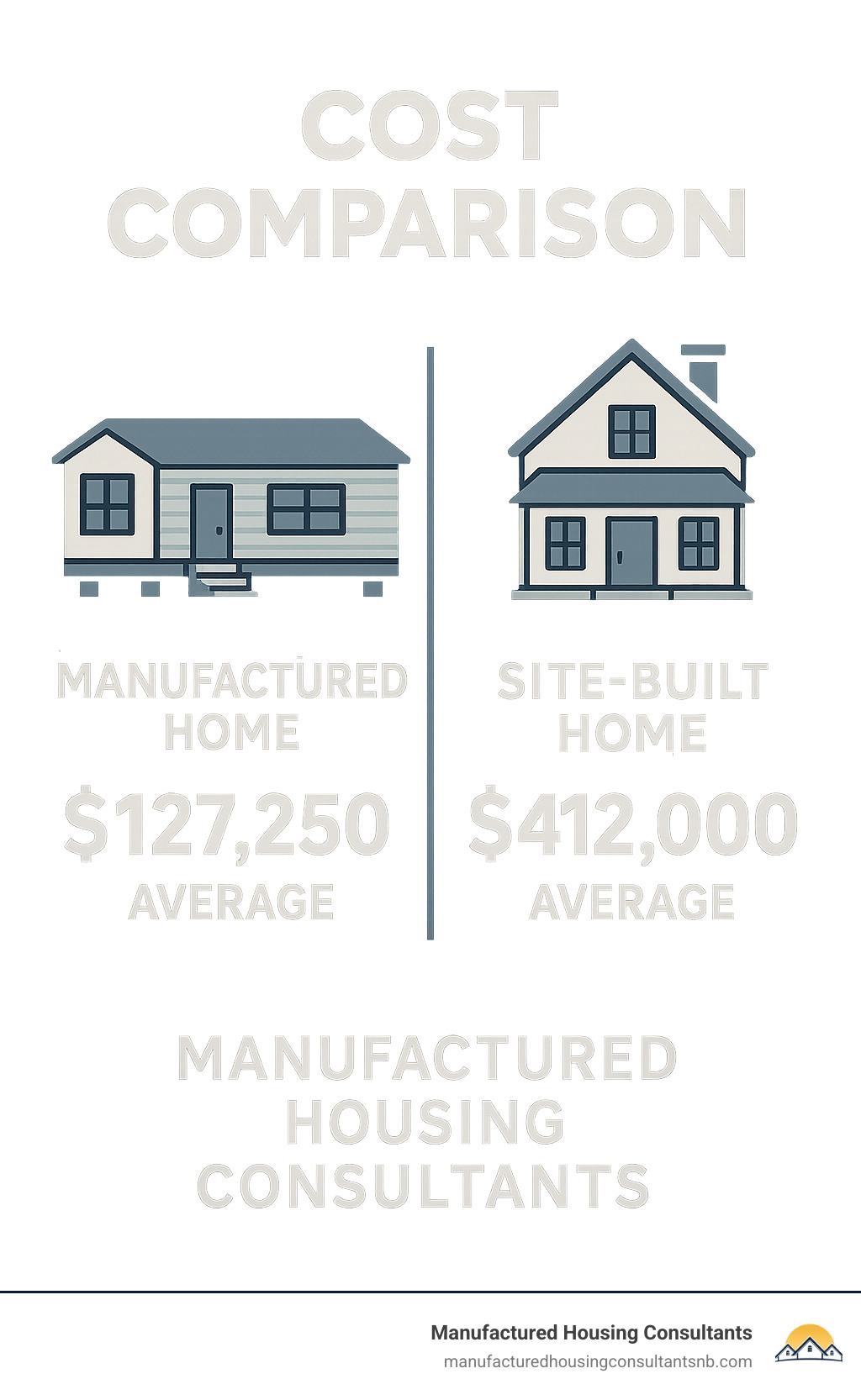 COST COMPARISON

MANUFACTURED HOME

$127,250

AVERAGE

SITE-BUILT HOME

$412,000

AVERAGE

MANUFACTURED HOUSING CONSULTANTS

Manufactured Housing Consultants
manufacturedhousingconsultantsnb.com