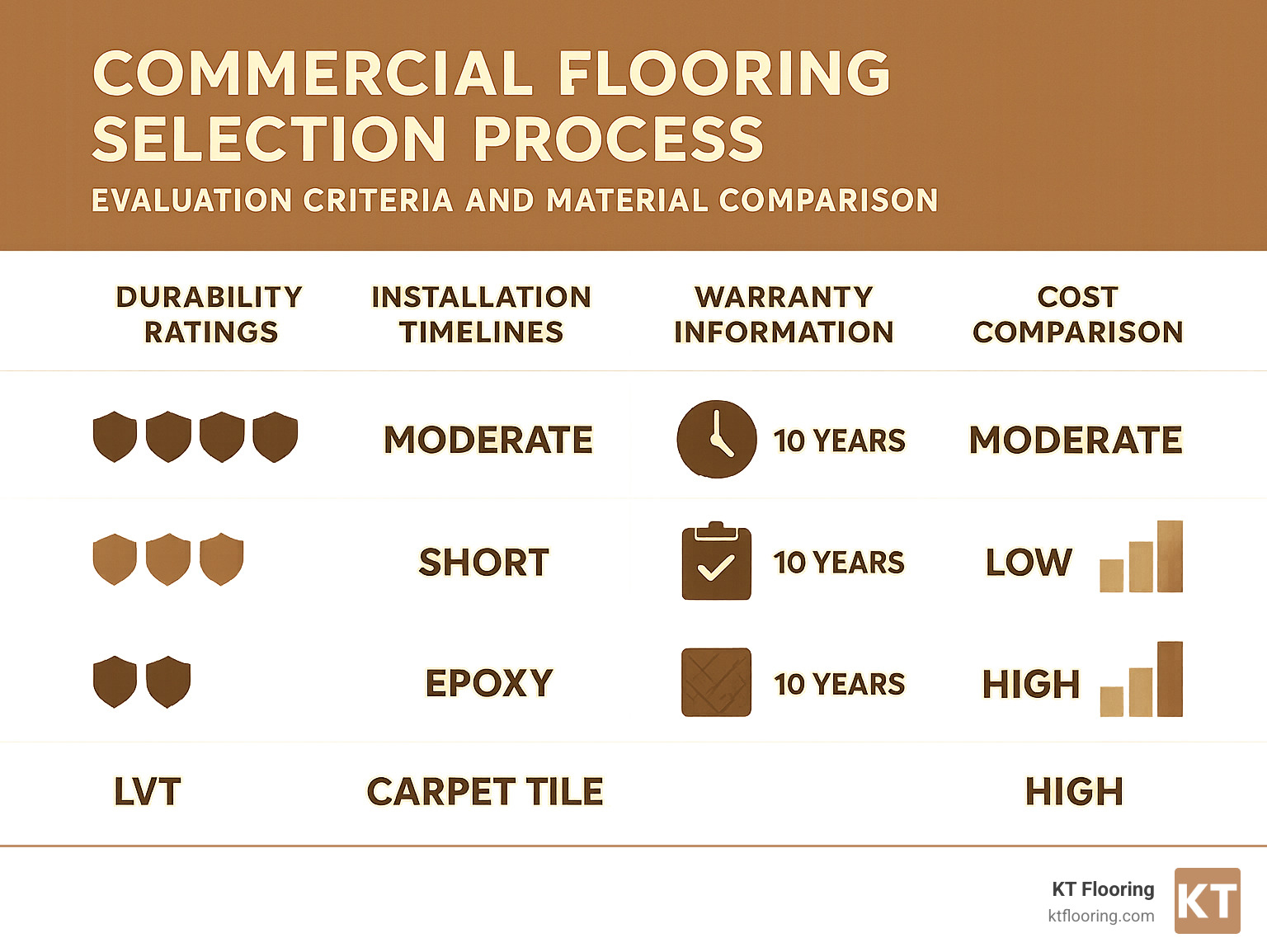 COMMERCIAL FLOORING SELECTION PROCESS

EVALUATION CRITERIA AND MATERIAL COMPARISON

| DURABILITY RATINGS | INSTALLATION TIMELINES | WARRANTY INFORMATION | COST COMPARISON |
|---|---|---|---|
| | MODERATE | 10 YEARS | MODERATE |
| | SHORT | 10 YEARS | LOW |
| | EPOXY | 10 YEARS | HIGH |
| LVT | CARPET TILE | | HIGH |

KT Flooring
ktflooring.com
KT