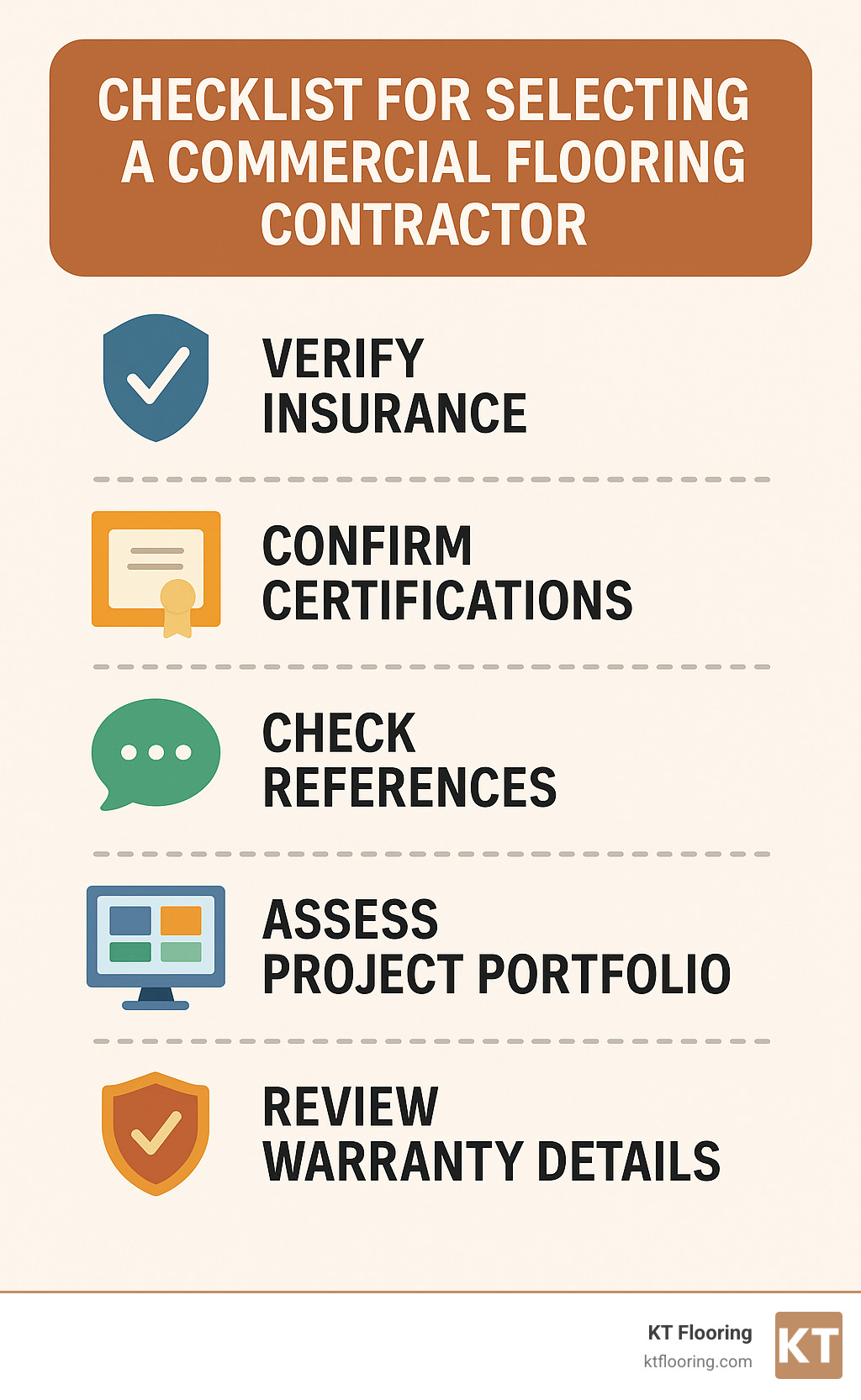 CHECKLIST FOR SELECTING A COMMERCIAL FLOORING CONTRACTOR

VERIFY INSURANCE

CONFIRM CERTIFICATIONS

CHECK REFERENCES

ASSESS PROJECT PORTFOLIO

REVIEW WARRANTY DETAILS

KT Flooring
ktflooring.com
KT