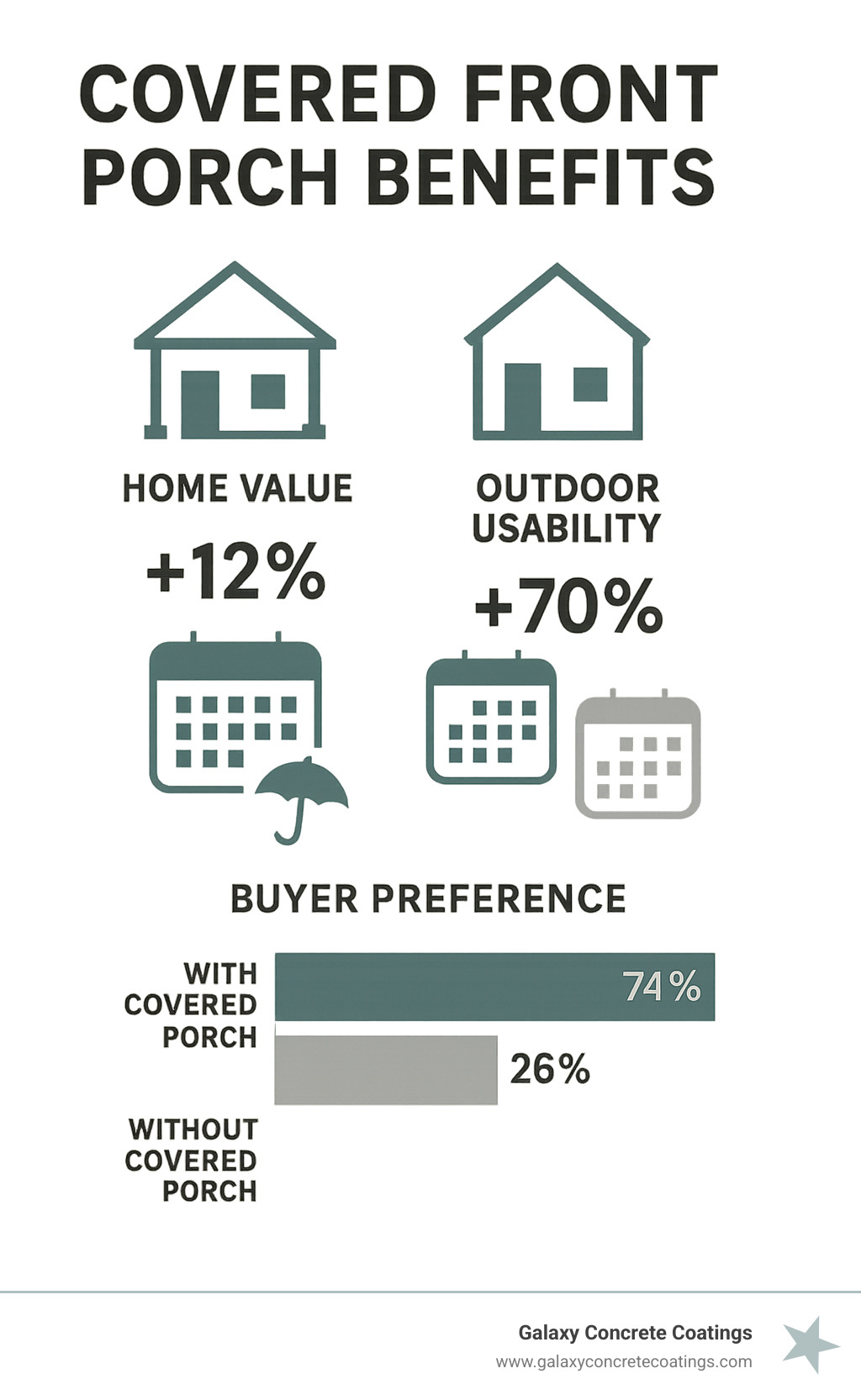 COVERED FRONT PORCH BENEFITS

HOME VALUE
+12%

OUTDOOR USABILITY
+70%

BUYER PREFERENCE

WITH COVERED PORCH
74%
26%
WITHOUT COVERED PORCH

Galaxy Concrete Coatings
www.galaxyconcretecoatings.com