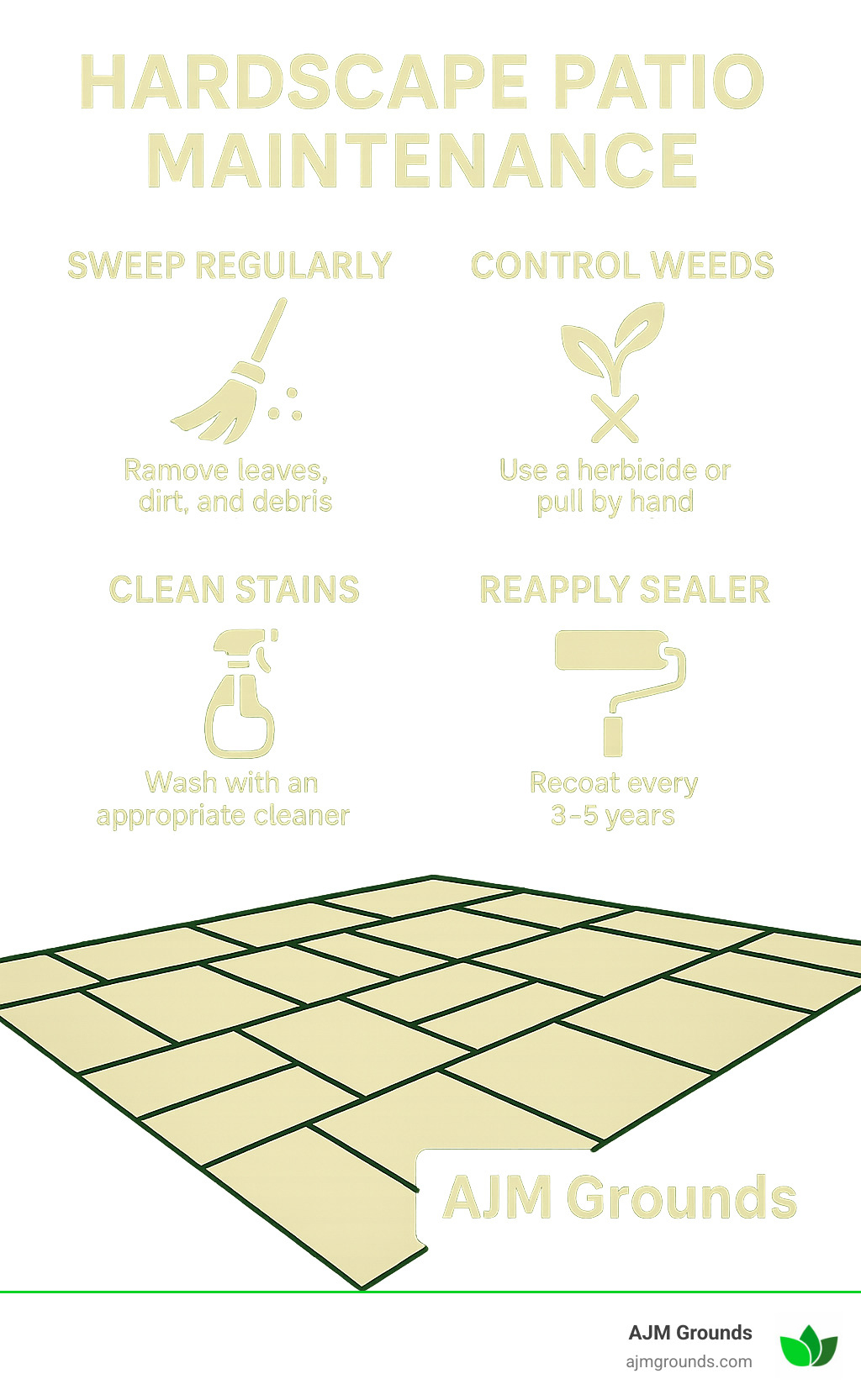 HARDSCAPE PATIO MAINTENANCE

SWEEP REGULARLY

Ramove leaves, dirt, and debris

CONTROL WEEDS

Use a herbicide or pull by hand

CLEAN STAINS

Wash with an appropriate cleaner

REAPPLY SEALER

Recoat every 3-5 years

AJM Grounds

AJM Grounds
ajmgrounds.com