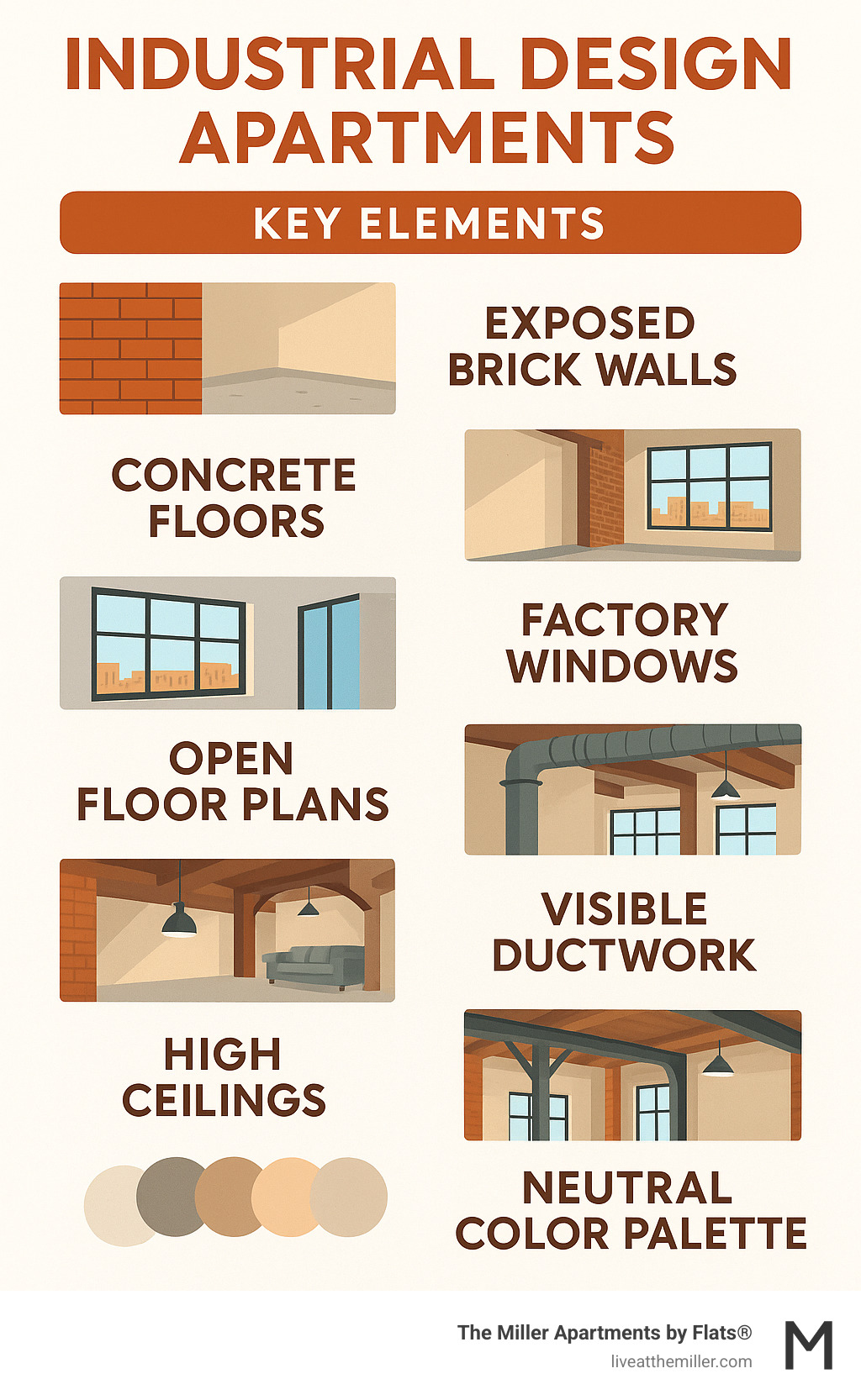 INDUSTRIAL DESIGN APARTMENTS

KEY ELEMENTS

EXPOSED BRICK WALLS

CONCRETE FLOORS

FACTORY WINDOWS

OPEN FLOOR PLANS

VISIBLE DUCTWORK

HIGH CEILINGS

NEUTRAL COLOR PALETTE

The Miller Apartments by Flats®
liveatthemiller.com
M