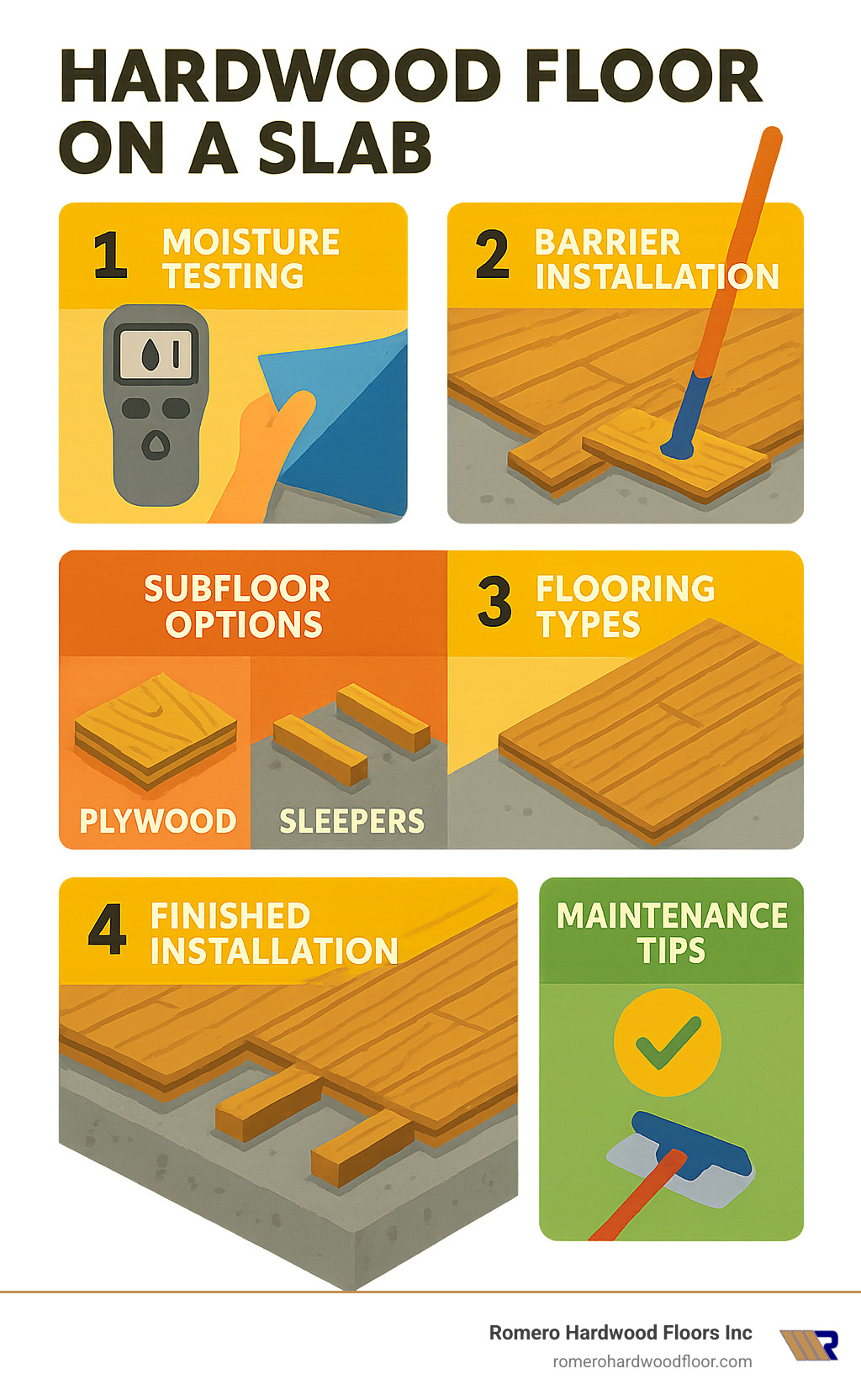 HARDWOOD FLOOR ON A SLAB

1 MOISTURE TESTING

2 BARRIER INSTALLATION

SUBFLOOR OPTIONS

PLYWOOD

SLEEPERS

3 FLOORING TYPES

4 FINISHED INSTALLATION

MAINTENANCE TIPS

Romero Hardwood Floors Inc
romerohardwoodfloor.com