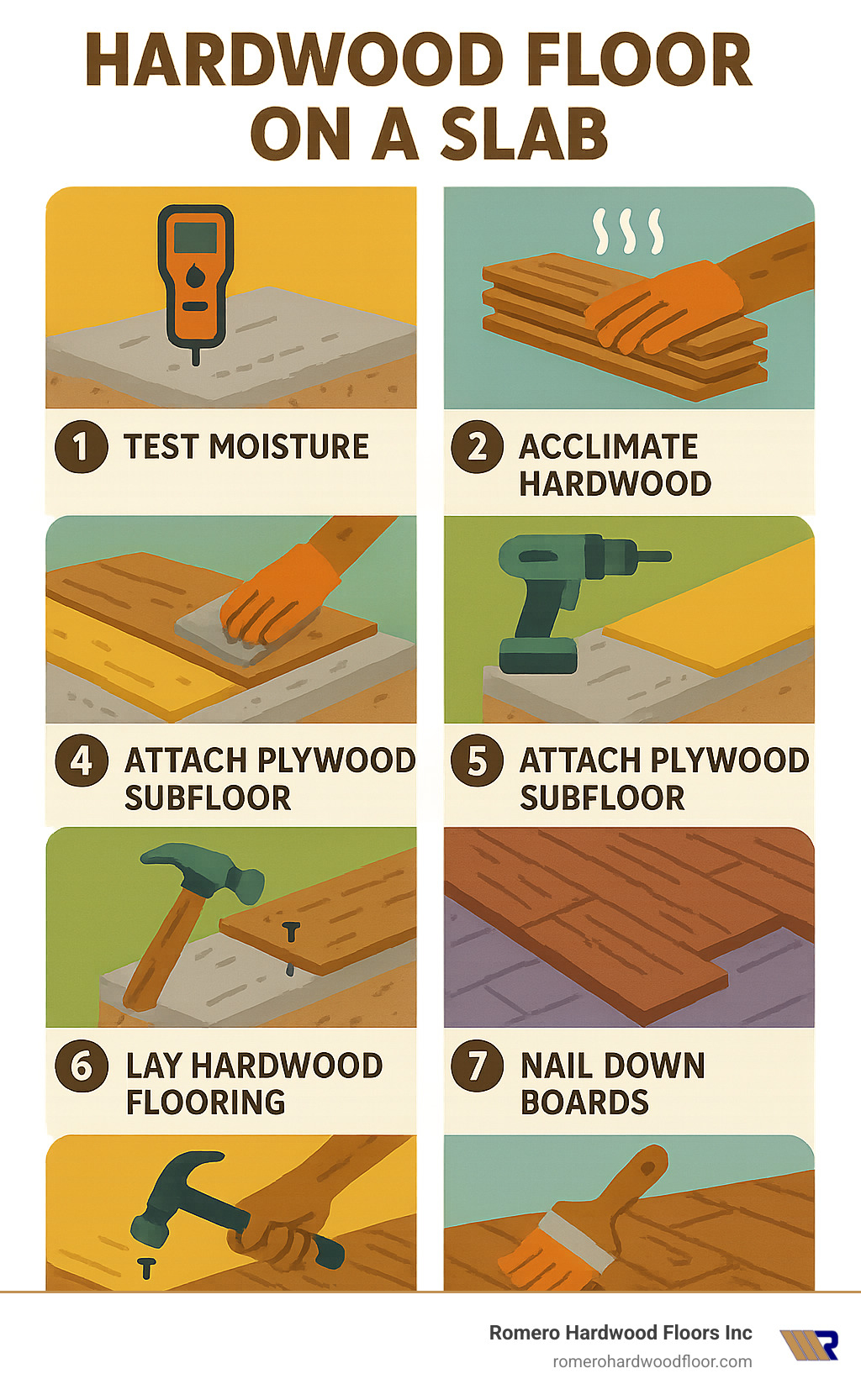 HARDWOOD FLOOR ON A SLAB

1 TEST MOISTURE

2 ACCLIMATE HARDWOOD

4 ATTACH PLYWOOD SUBFLOOR

5 ATTACH PLYWOOD SUBFLOOR

6 LAY HARDWOOD FLOORING

7 NAIL DOWN BOARDS

Romero Hardwood Floors Inc
romerohardwoodfloor.com