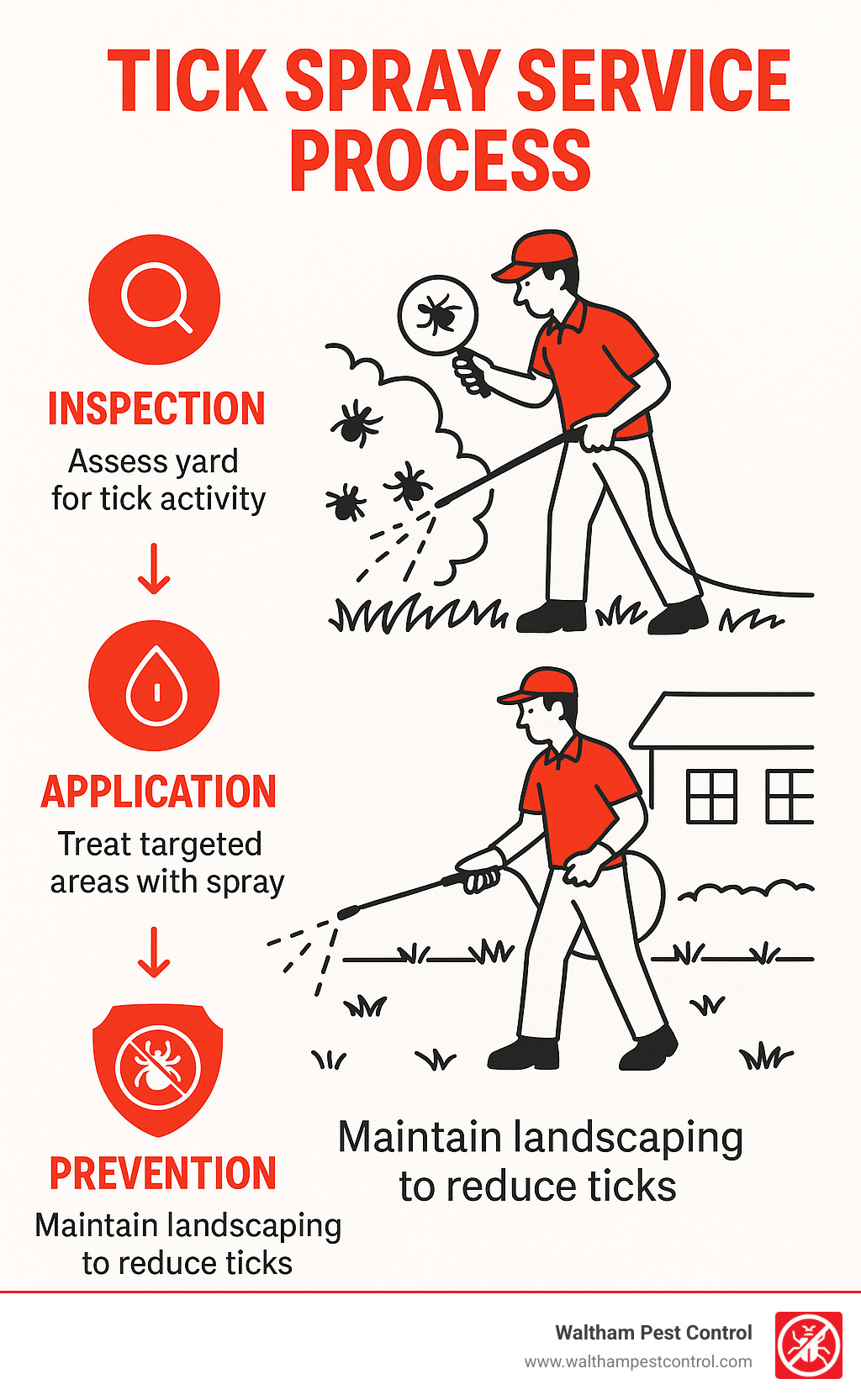 TICK SPRAY SERVICE PROCESS

INSPECTION
Assess yard for tick activity

APPLICATION
Treat targeted areas with spray

PREVENTION
Maintain landscaping to reduce ticks

Maintain landscaping to reduce ticks

Waltham Pest Control
www.walthampestcontrol.com