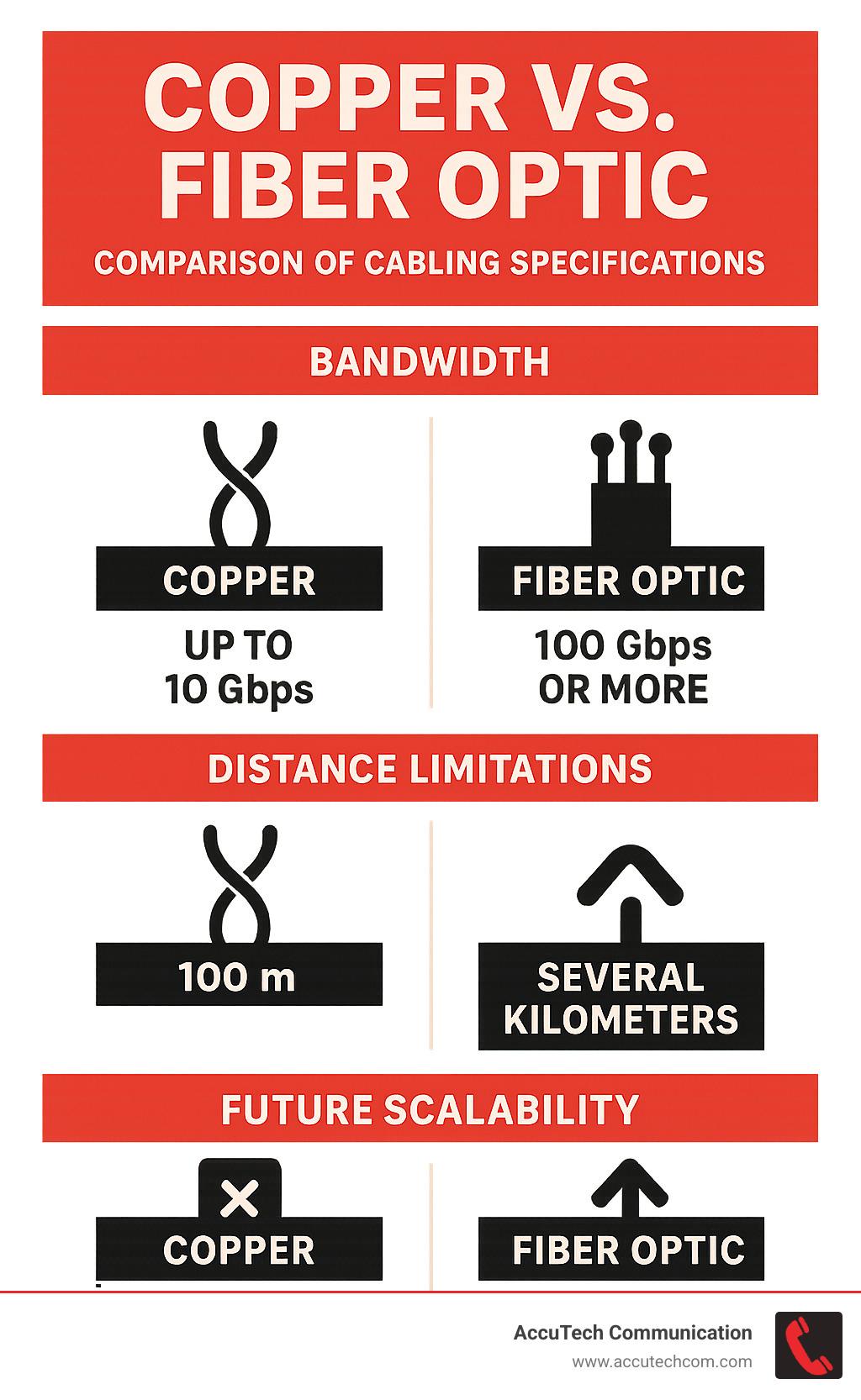 COPPER VS. FIBER OPTIC

COMPARISON OF CABLING SPECIFICATIONS

BANDWIDTH

COPPER

UP TO 10 Gbps

FIBER OPTIC

100 Gbps OR MORE

DISTANCE LIMITATIONS

100 m

SEVERAL KILOMETERS

FUTURE SCALABILITY

COPPER

FIBER OPTIC

AccuTech Communication
www.accutechcom.com