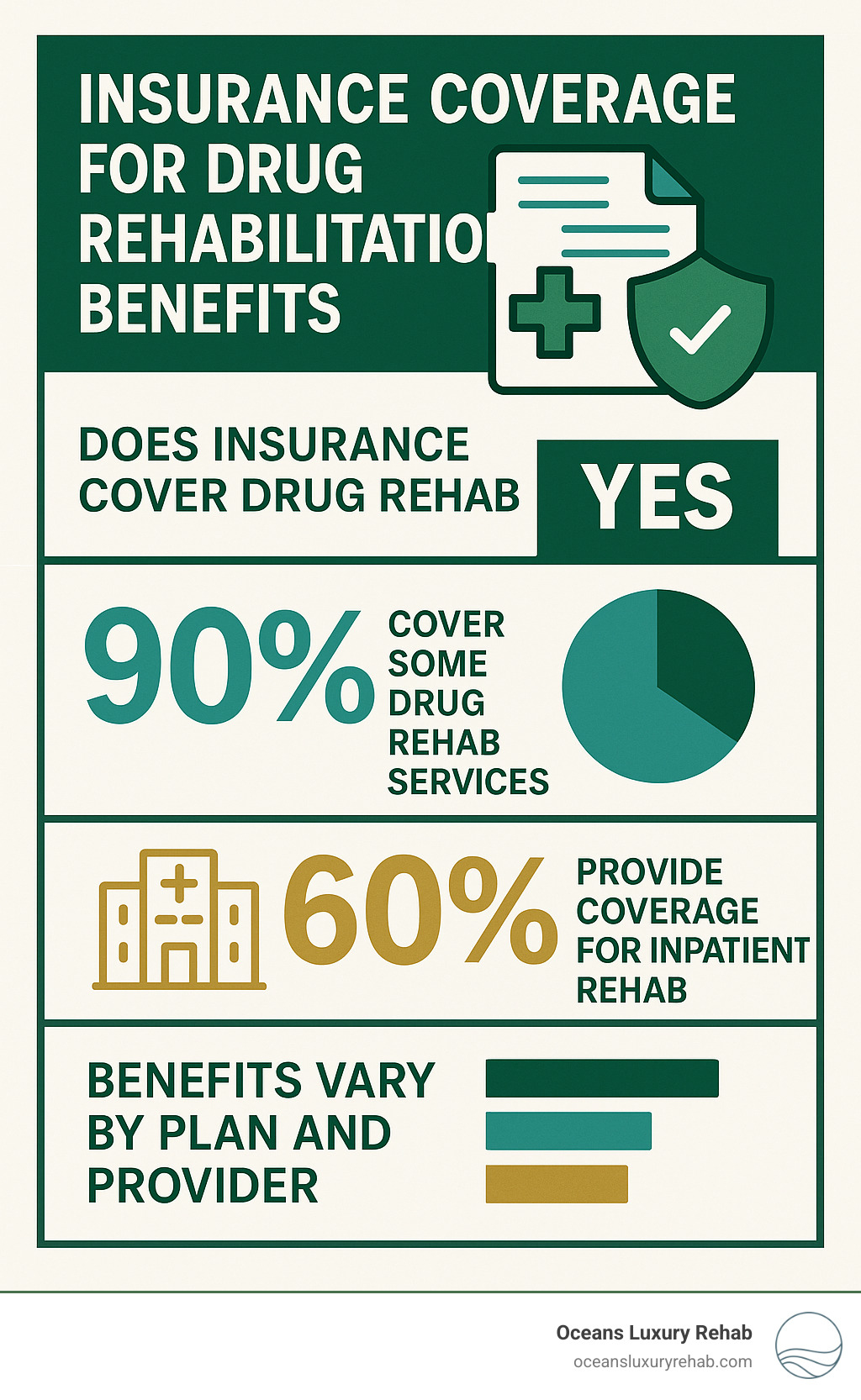 INSURANCE COVERAGE FOR DRUG REHABILITATIO BENEFITS

DOES INSURANCE COVER DRUG REHAB

YES

90%

COVER SOME DRUG REHAB SERVICES

60%

PROVIDE COVERAGE FOR INPATIENT REHAB

BENEFITS VARY BY PLAN AND PROVIDER

Oceans Luxury Rehab
oceansluxuryrehab.com