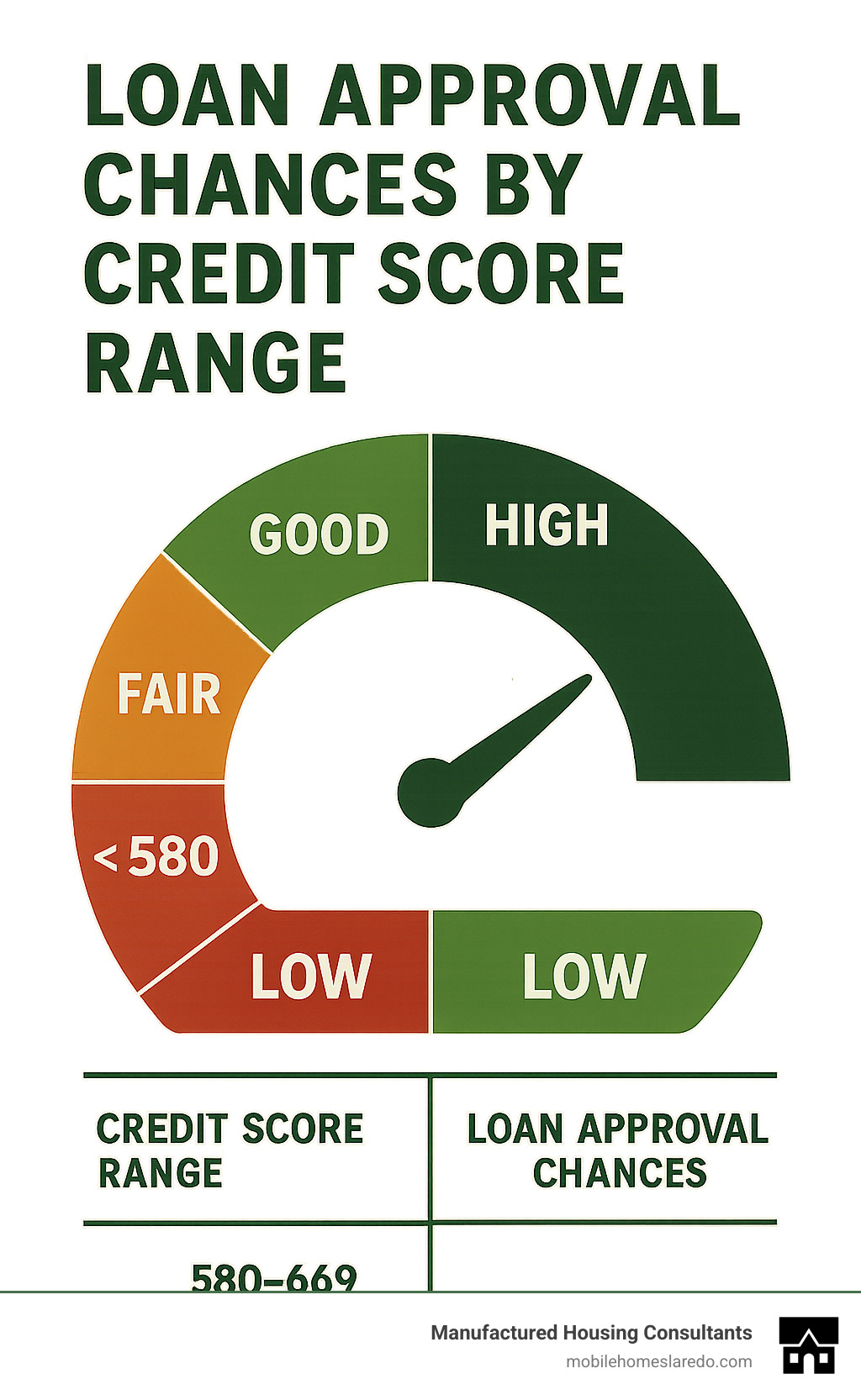 LOAN APPROVAL CHANCES BY CREDIT SCORE RANGE

GOOD

HIGH

FAIR

< 580

LOW

LOW

| CREDIT SCORE RANGE | LOAN APPROVAL CHANCES |
|---|---|
| 580–669 | |

Manufactured Housing Consultants
mobilehomeslaredo.com