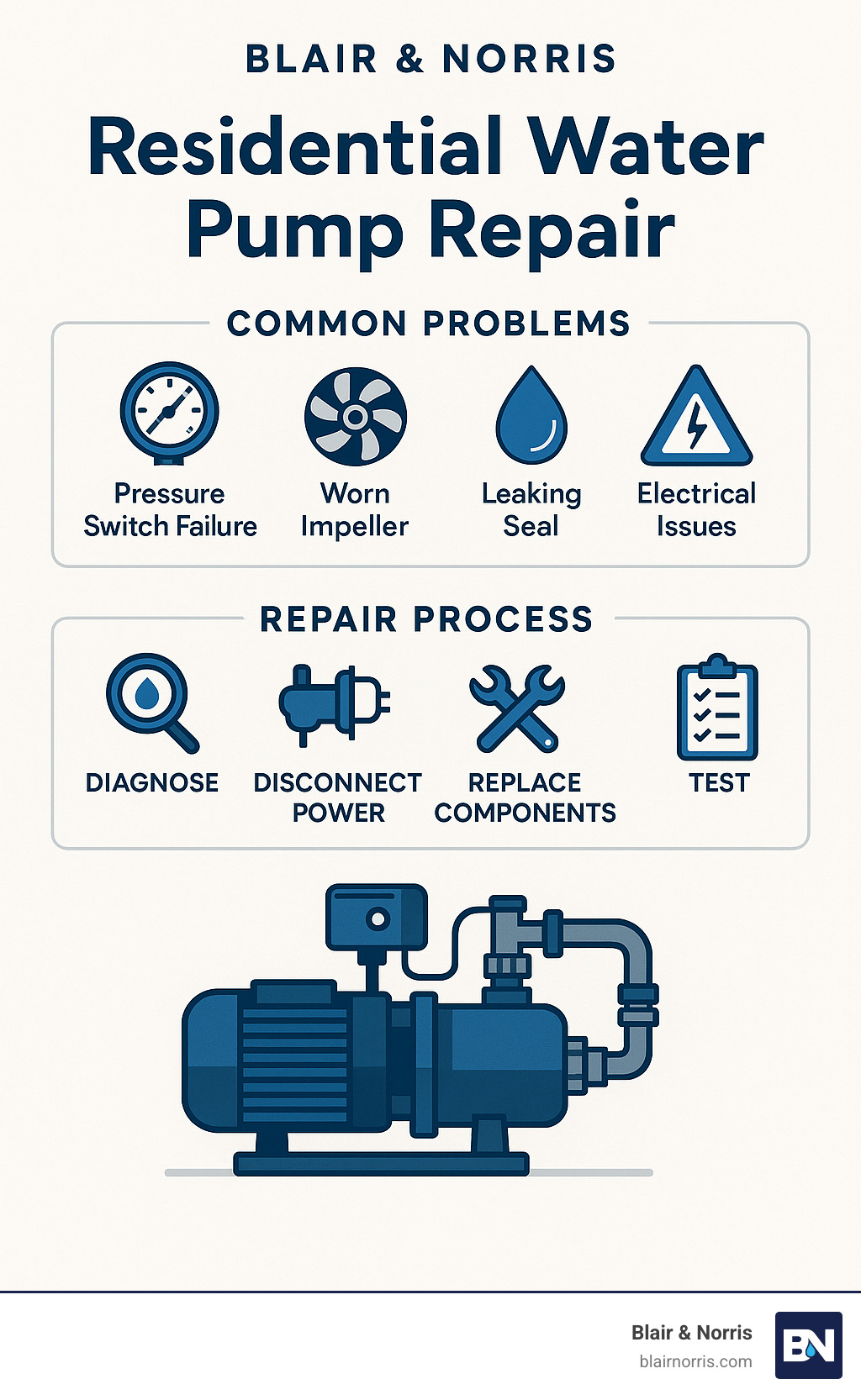 BLAIR & NORRIS

Residential Water Pump Repair

COMMON PROBLEMS

Pressure Switch Failure

Worn Impeller

Leaking Seal

Electrical Issues

REPAIR PROCESS

DIAGNOSE

DISCONNECT POWER

REPLACE COMPONENTS

TEST

Blair & Norris
blairnorris.com

BN