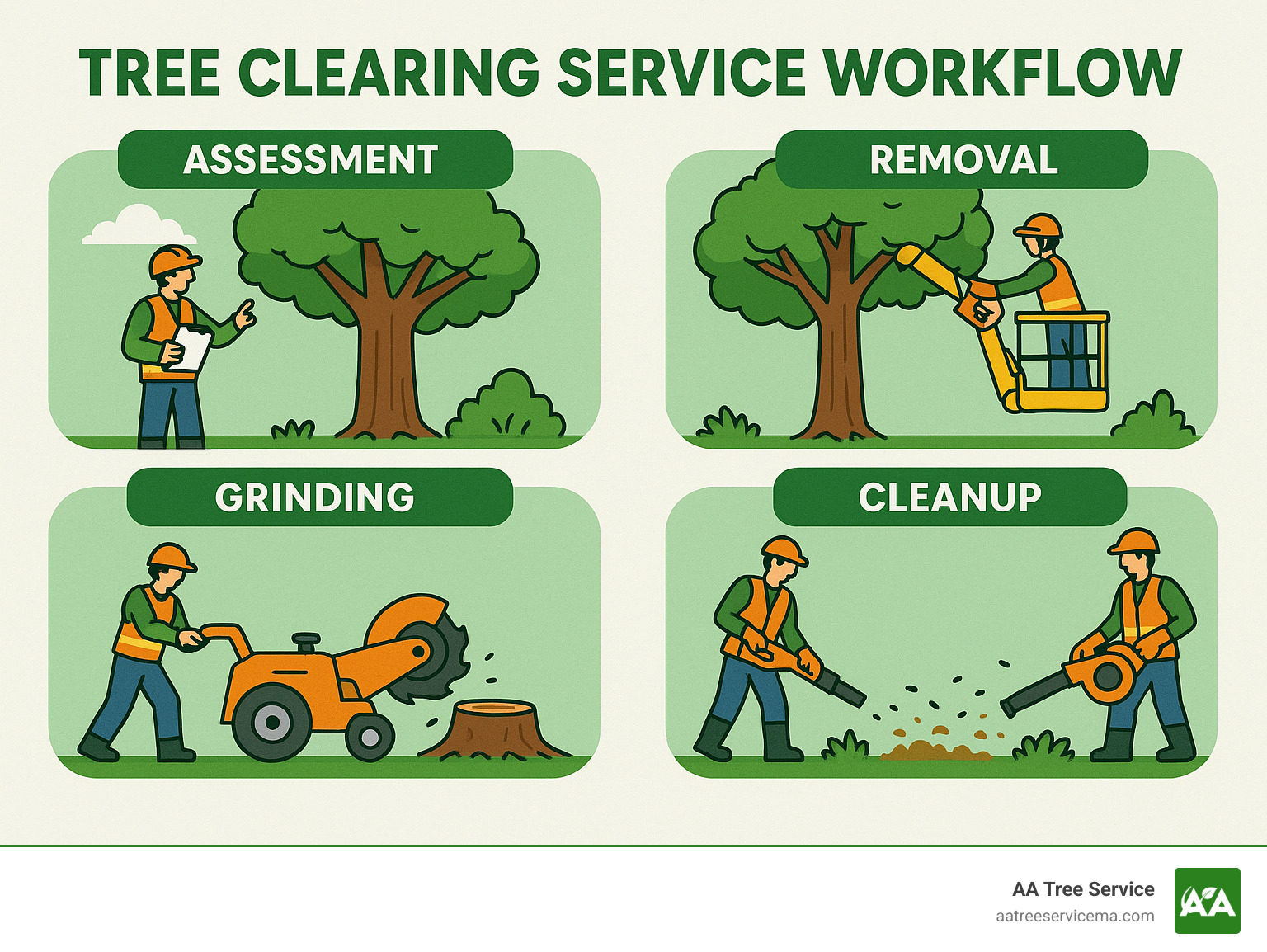 TREE CLEARING SERVICE WORKFLOW

ASSESSMENT

REMOVAL

GRINDING

CLEANUP

AA Tree Service
aatreeservicema.com

AA