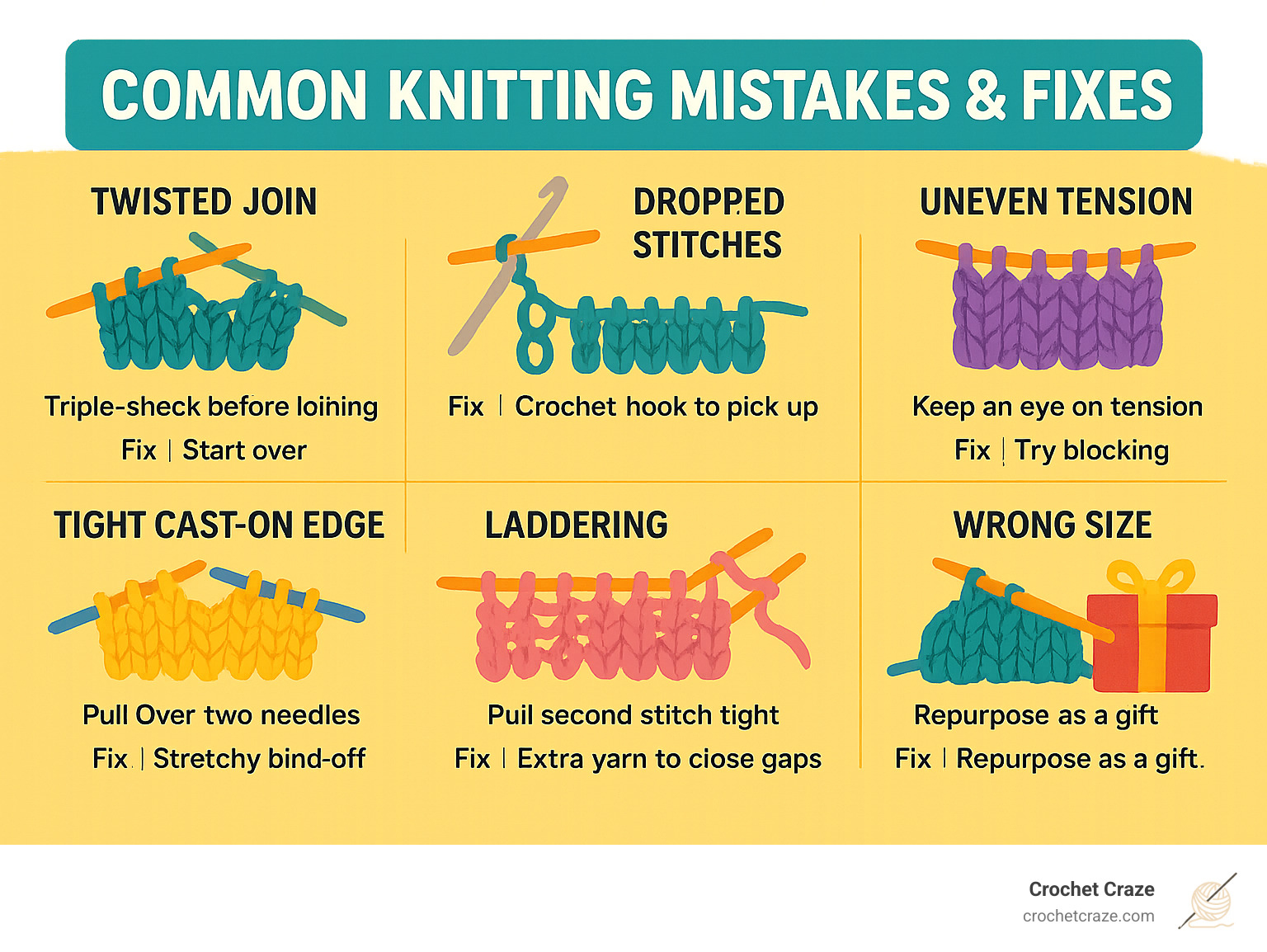 COMMON KNITTING MISTAKES & FIXES

TWISTED JOIN

Triple-sheck before loining

Fix | Start over

DROPPED STITCHES

Fix | Crochet hook to pick up

UNEVEN TENSION

Keep an eye on tension

Fix | Try blocking

TIGHT CAST-ON EDGE

Pull Over two needles

Fix | Stretchy bind-off

LADDERING

Puil second stitch tight

Fix | Extra yarn to ciose gaps

WRONG SIZE

Repurpose as a gift

Fix | Repurpose as a gift.

Crochet Craze
crochetcraze.com