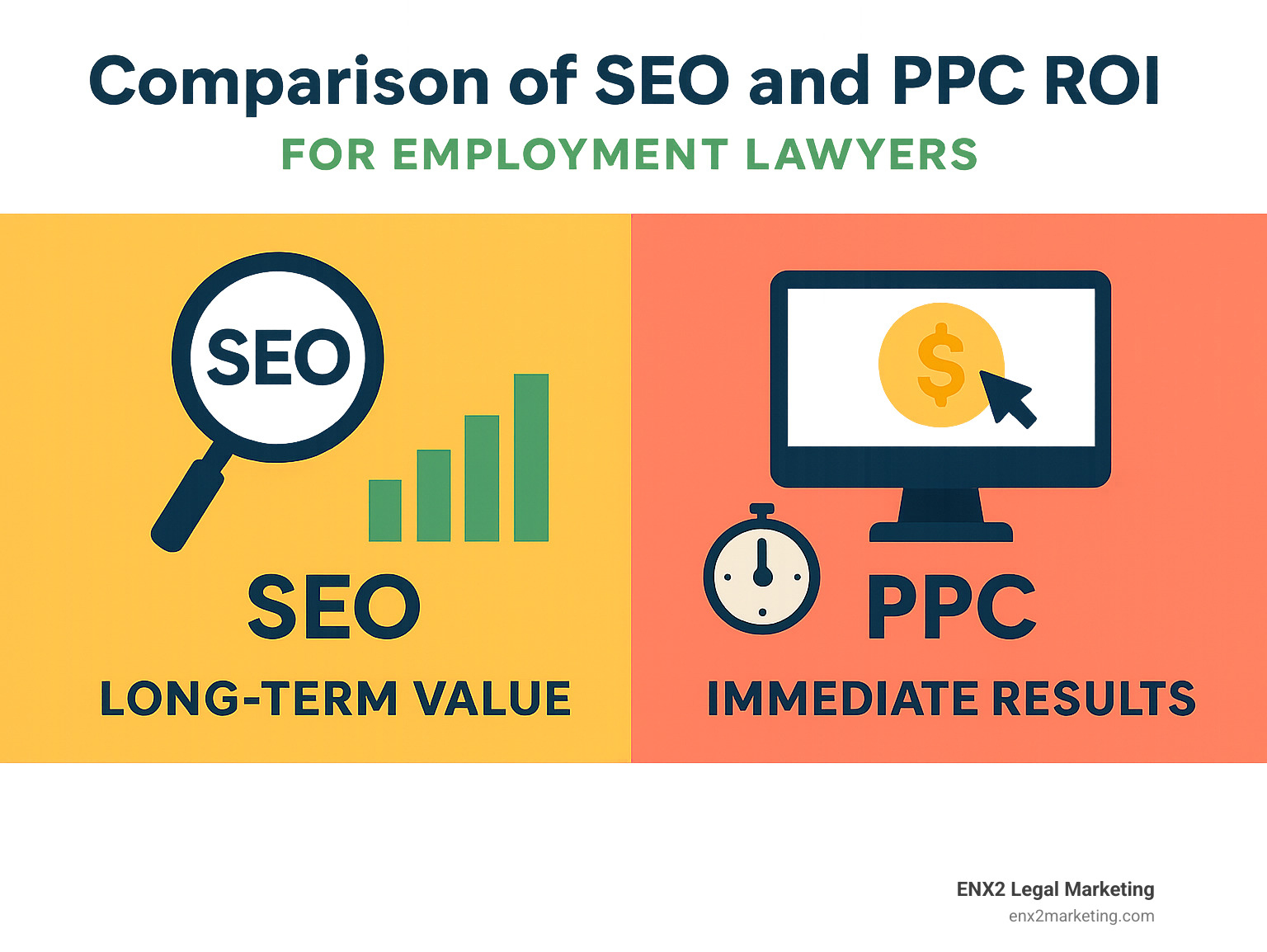 Comparison of SEO and PPC ROI
FOR EMPLOYMENT LAWYERS

SEO

SEO
LONG-TERM VALUE

$

PPC
IMMEDIATE RESULTS

ENX2 Legal Marketing
enx2marketing.com